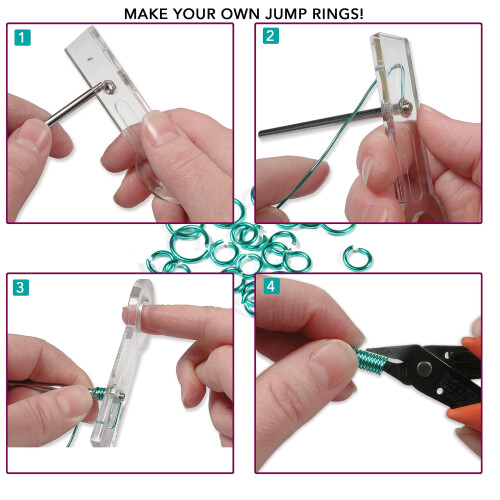 MAKE YOUR OWN JUMP RINGS!

1

2

3

4