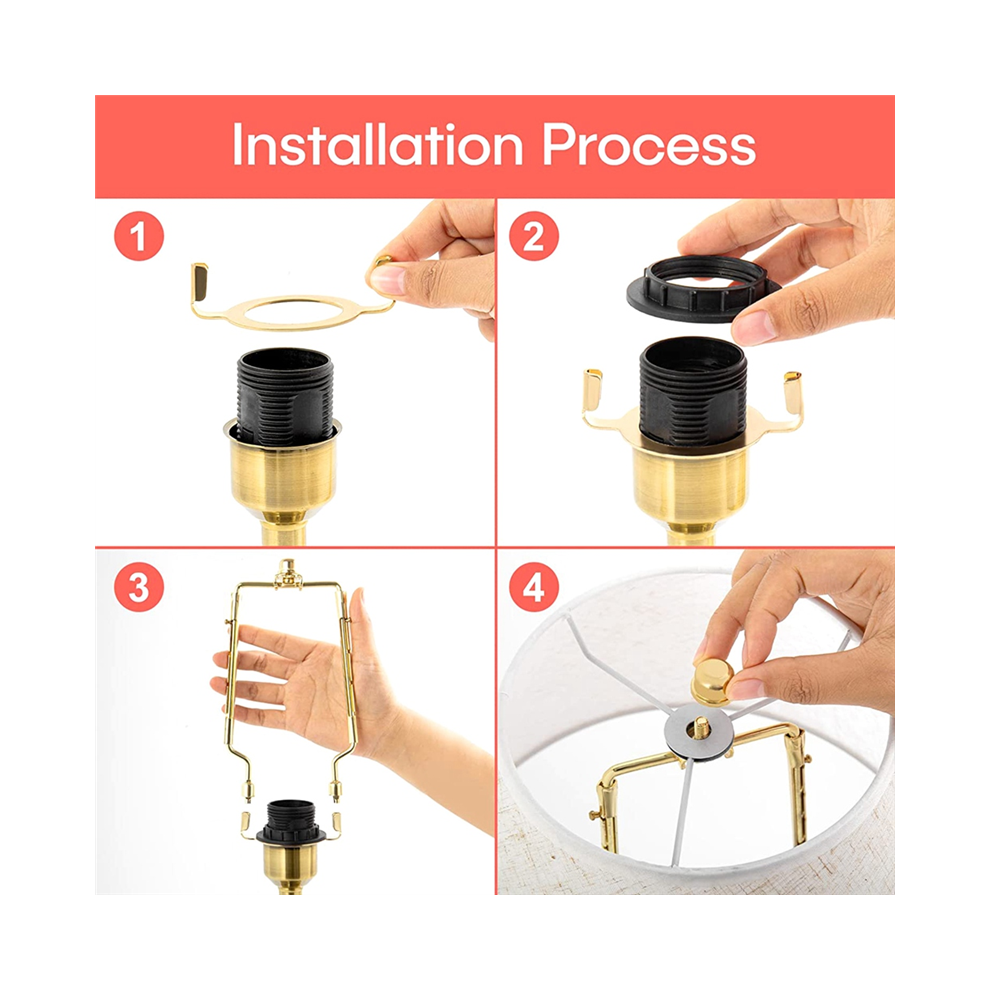 Installation Process

1

2

3

4