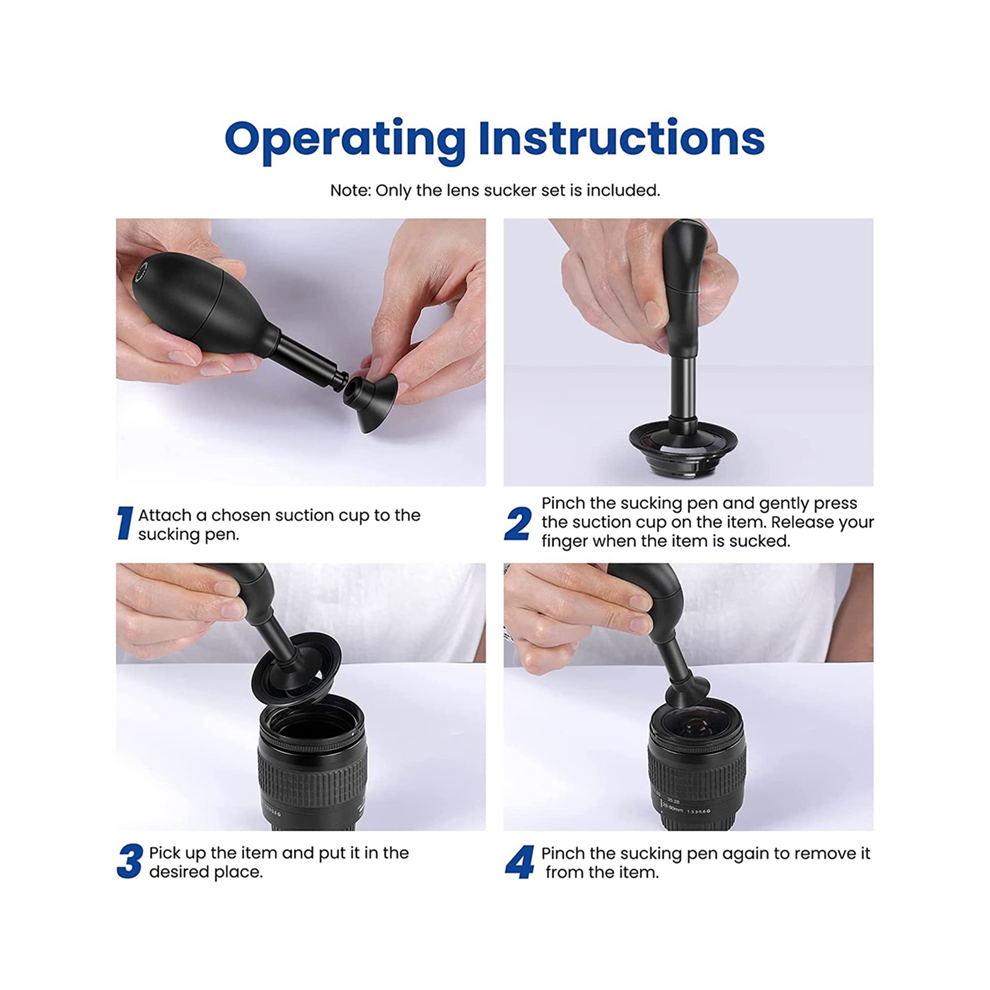 Operating Instructions

Note: Only the lens sucker set is included.

1 Attach a chosen suction cup to the sucking pen.

2 Pinch the sucking pen and gently press the suction cup on the item. Release your finger when the item is sucked.

3 Pick up the item and put it in the desired place.

4 Pinch the sucking pen again to remove it from the item.