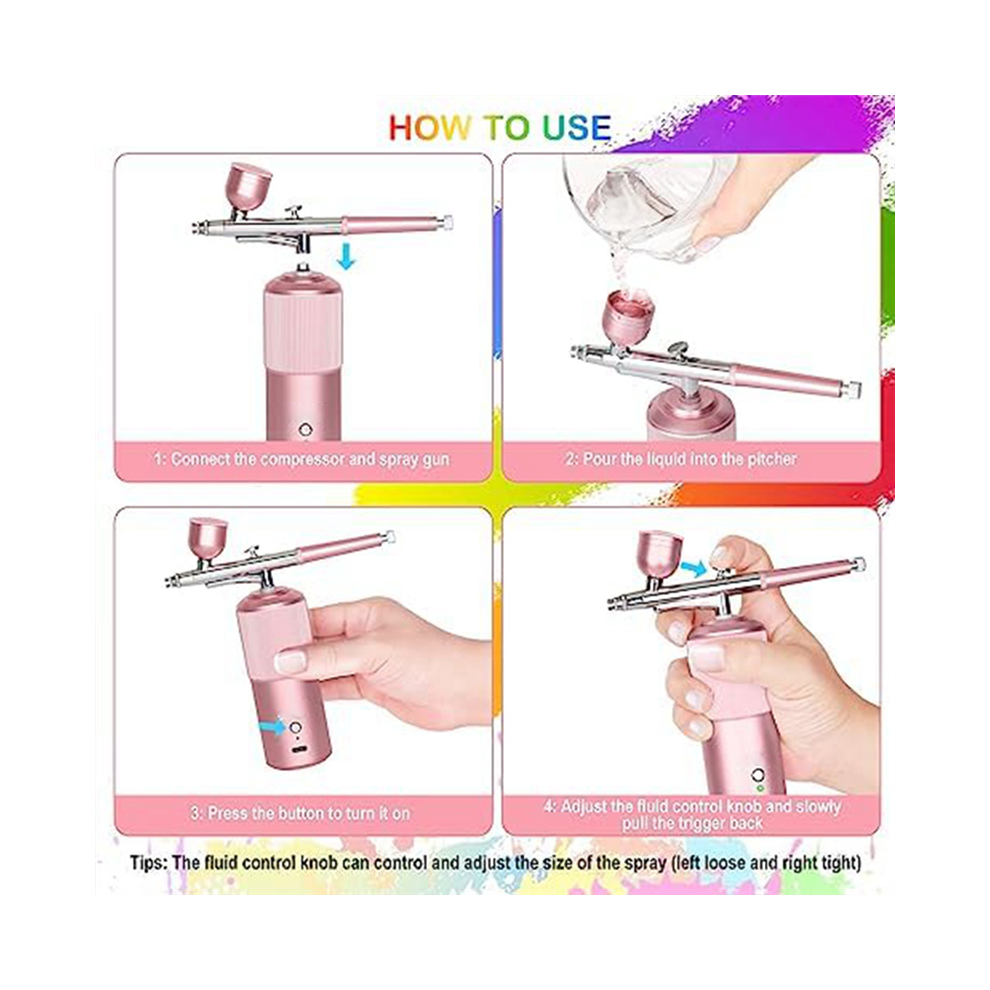 HOW TO USE

1: Connect the compressor and spray gun

2: Pour the liquid into the pitcher

3: Press the button to turn it on

4: Adjust the fluid control knob and slowly pull the trigger back

Tips: The fluid control knob can control and adjust the size of the spray (left loose and right tight)