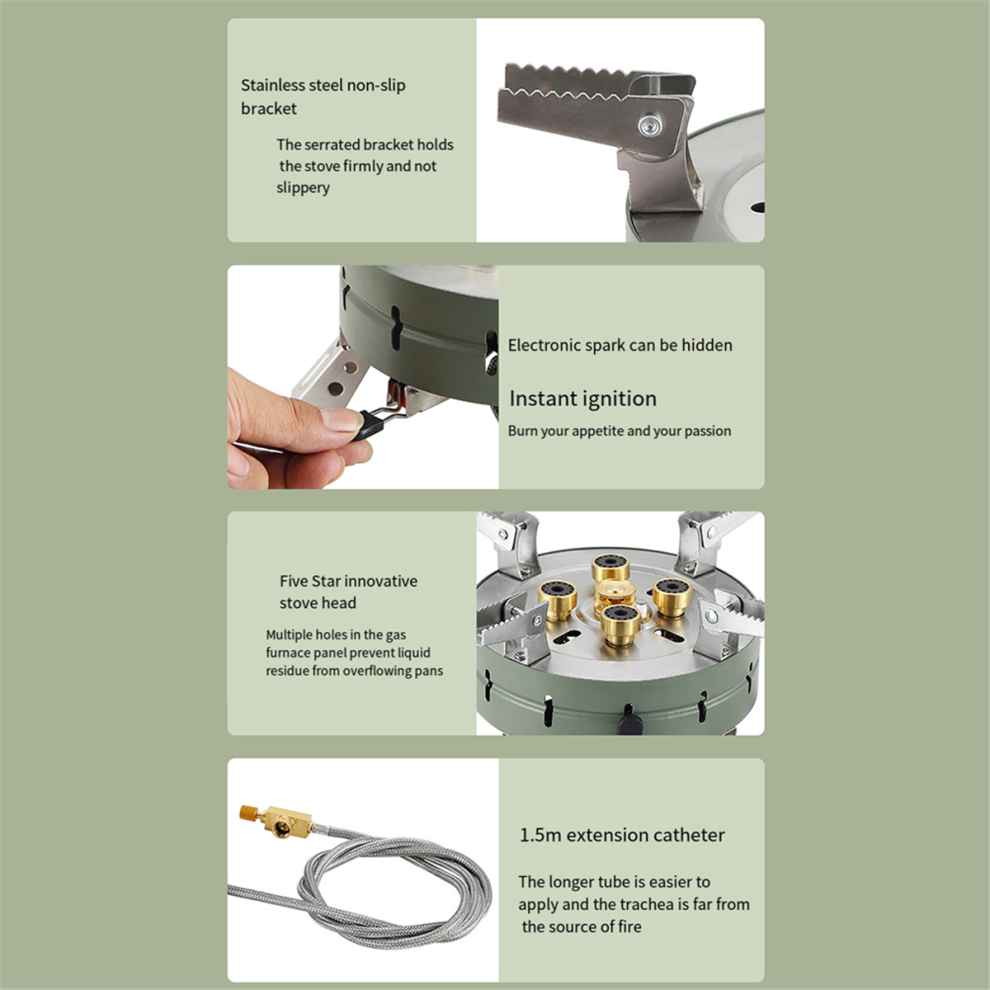 Stainless steel non-slip bracket

The serrated bracket holds the stove firmly and not slippery

Electronic spark can be hidden

Instant ignition

Burn your appetite and your passion

Five Star innovative stove head

Multiple holes in the gas furnace panel prevent liquid residue from overflowing pans

1.5m extension catheter

The longer tube is easier to apply and the trachea is far from the source of fire