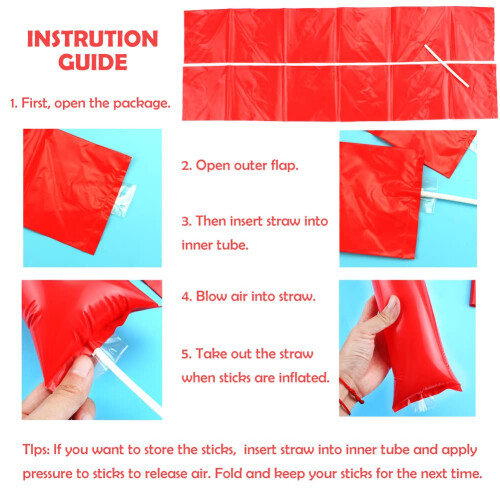 INSTRUTION GUIDE

1. First, open the package.

2. Open outer flap.

3. Then insert straw into inner tube.

4. Blow air into straw.

5. Take out the straw when sticks are inflated.

TIps: If you want to store the sticks, insert straw into inner tube and apply pressure to sticks to release air. Fold and keep your sticks for the next time.