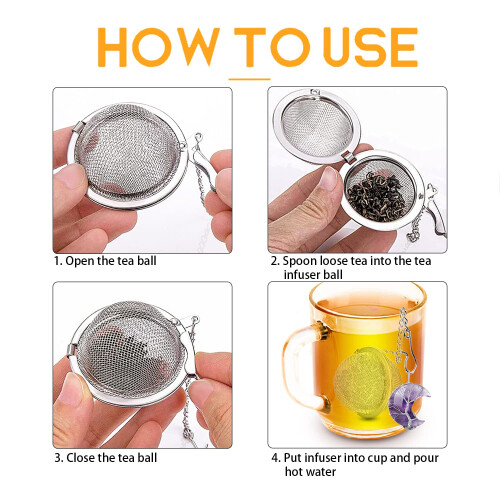 HOW TO USE

1. Open the tea ball

2. Spoon loose tea into the tea infuser ball

3. Close the tea ball

4. Put infuser into cup and pour hot water