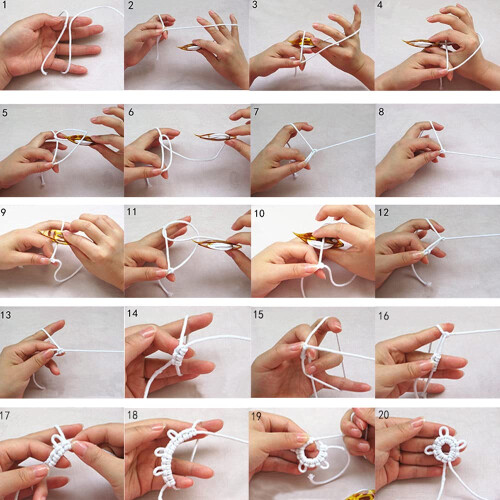 1

2

3

4

5

6

7

8

9

11

10

12

13

14

15

16

17

18

19

20