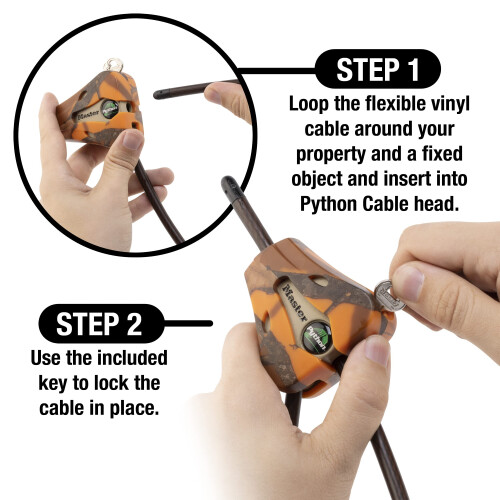 Master
Python

STEP 1
Loop the flexible vinyl cable around your property and a fixed object and insert into Python Cable head.

Master
Python

STEP 2
Use the included key to lock the cable in place.