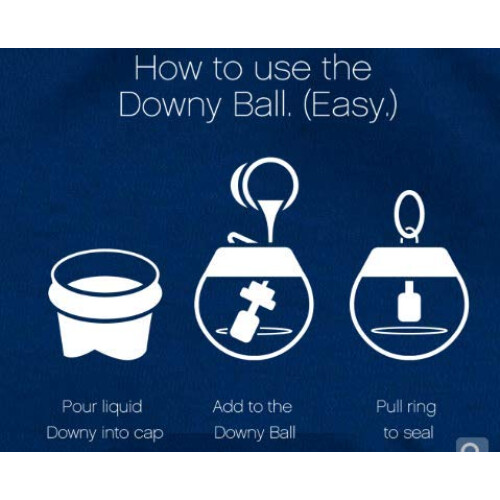 How to use the Downy Ball. (Easy.)

Pour liquid Downy into cap

Add to the Downy Ball

Pull ring to seal