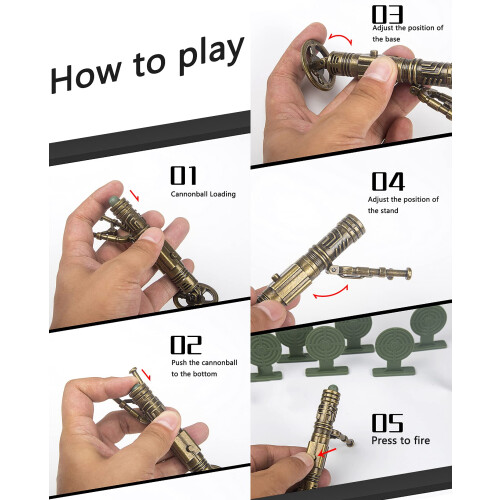 How to play

01
Cannonball Loading

02
Push the cannonball to the bottom

03
Adjust the position of the base

04
Adjust the position of the stand

05
Press to fire