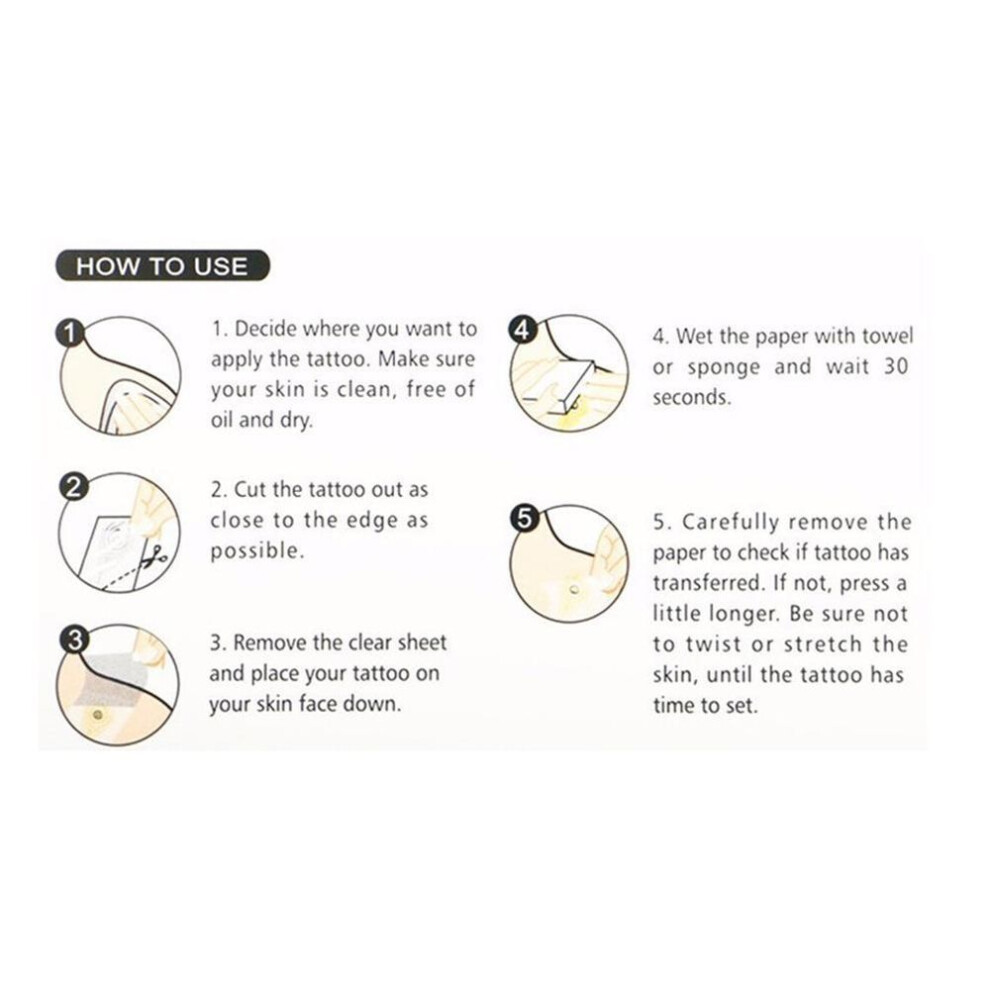 HOW TO USE

1

1. Decide where you want to apply the tattoo. Make sure your skin is clean, free of oil and dry.

2

2. Cut the tattoo out as close to the edge as possible.

3

3. Remove the clear sheet and place your tattoo on your skin face down.

4

4. Wet the paper with towel or sponge and wait 30 seconds.

5

5. Carefully remove the paper to check if tattoo has transferred. If not, press a little longer. Be sure not to twist or stretch the skin, until the tattoo has time to set.