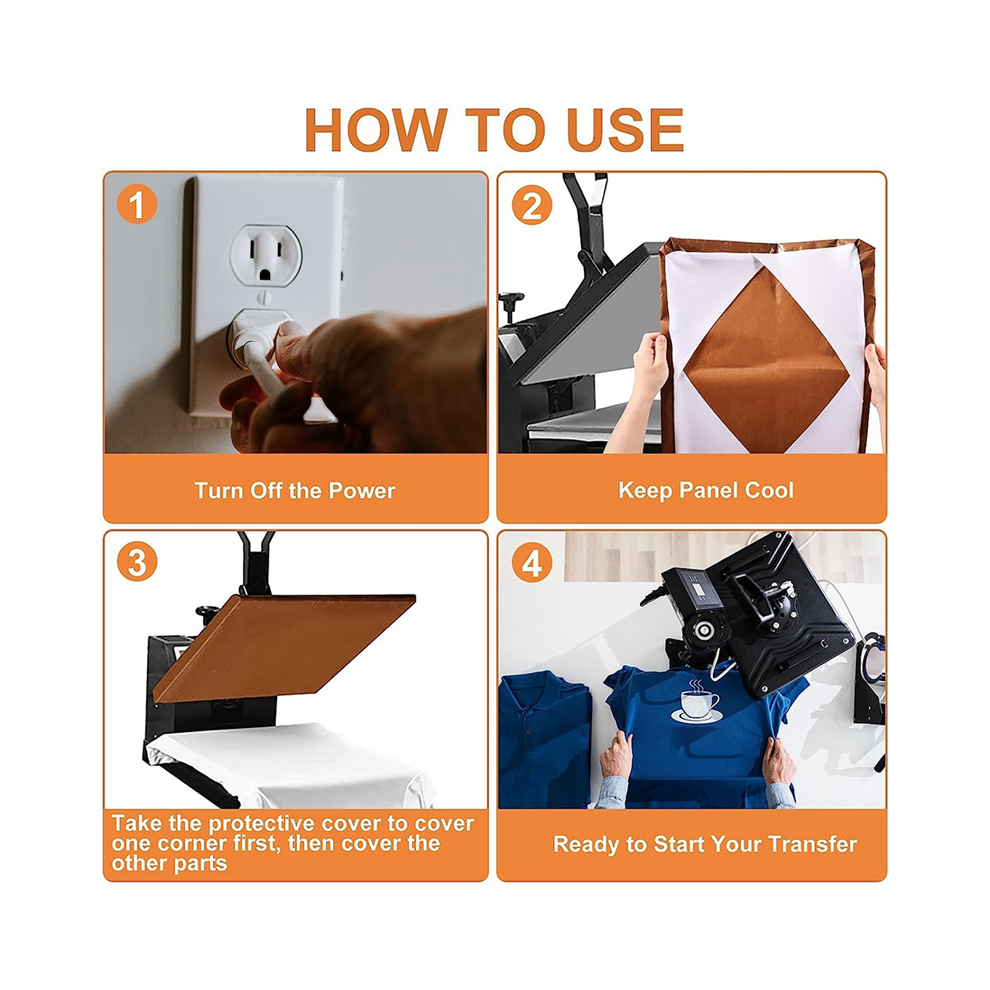 HOW TO USE

1

Turn Off the Power

2

Keep Panel Cool

3

Take the protective cover to cover one corner first, then cover the other parts

4

Ready to Start Your Transfer