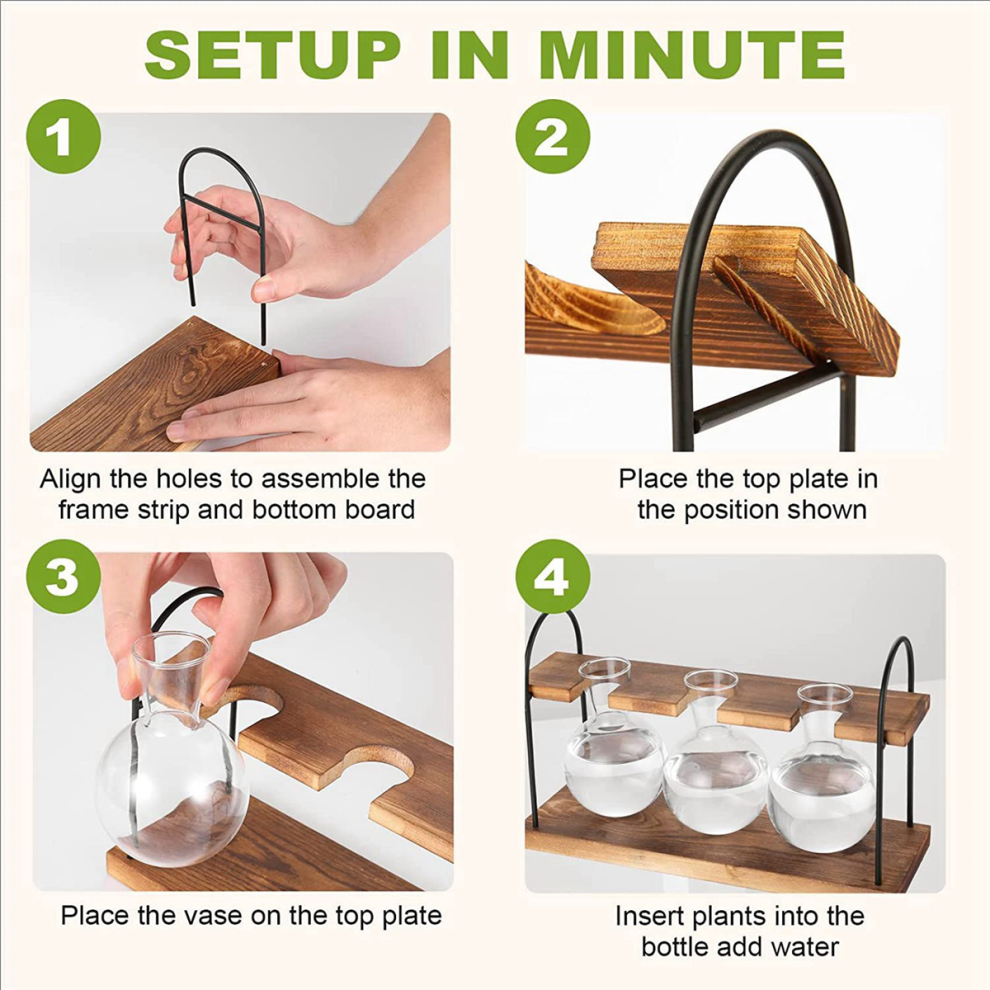 SETUP IN MINUTE

1

Align the holes to assemble the frame strip and bottom board

2

Place the top plate in the position shown

3

Place the vase on the top plate

4

Insert plants into the bottle add water