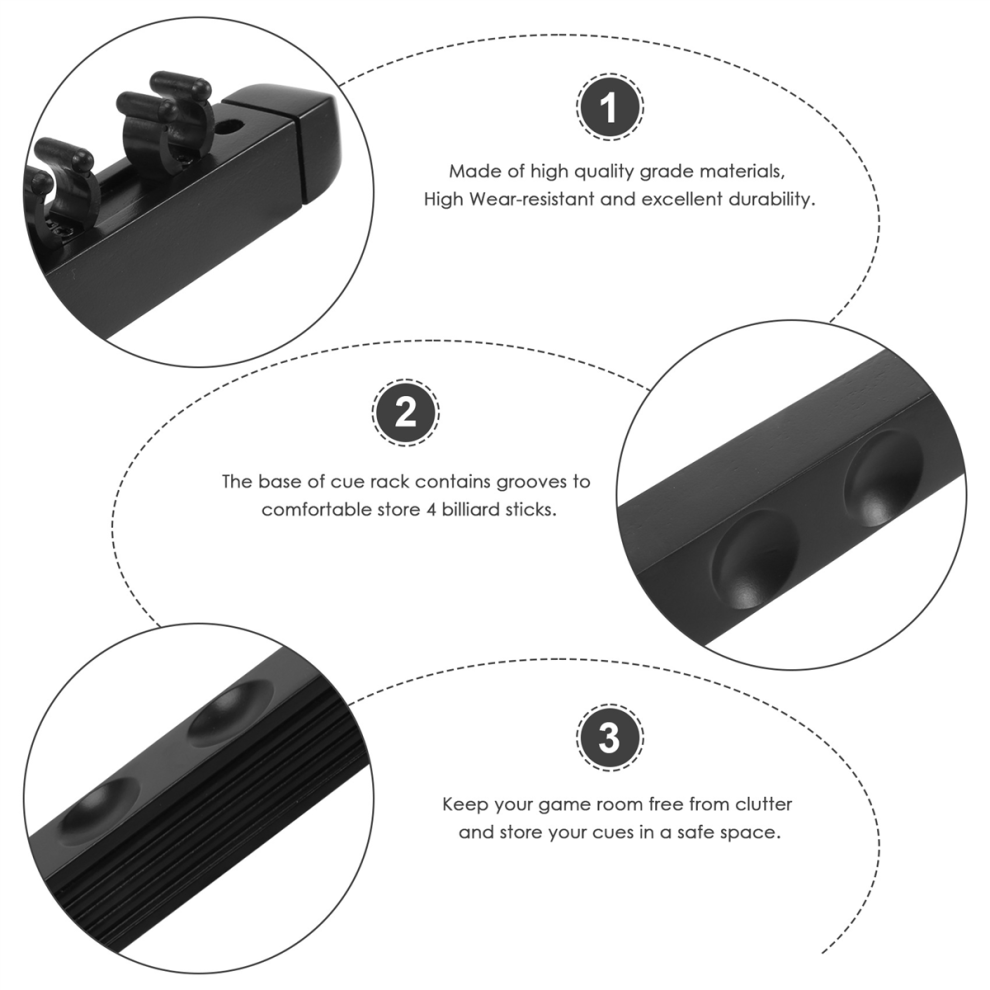 1

Made of high quality grade materials,
High Wear-resistant and excellent durability.

2

The base of cue rack contains grooves to comfortable store 4 billiard sticks.

3

Keep your game room free from clutter and store your cues in a safe space.