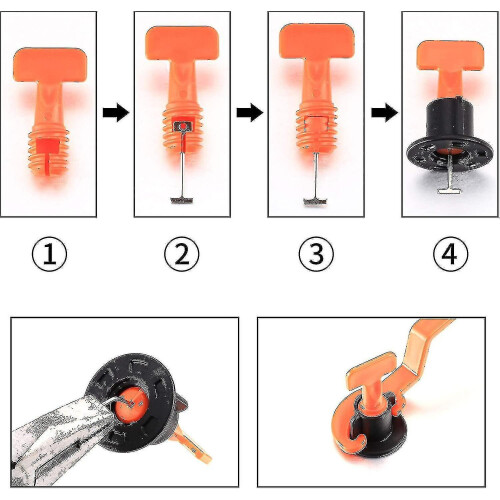 ①

②

③

④