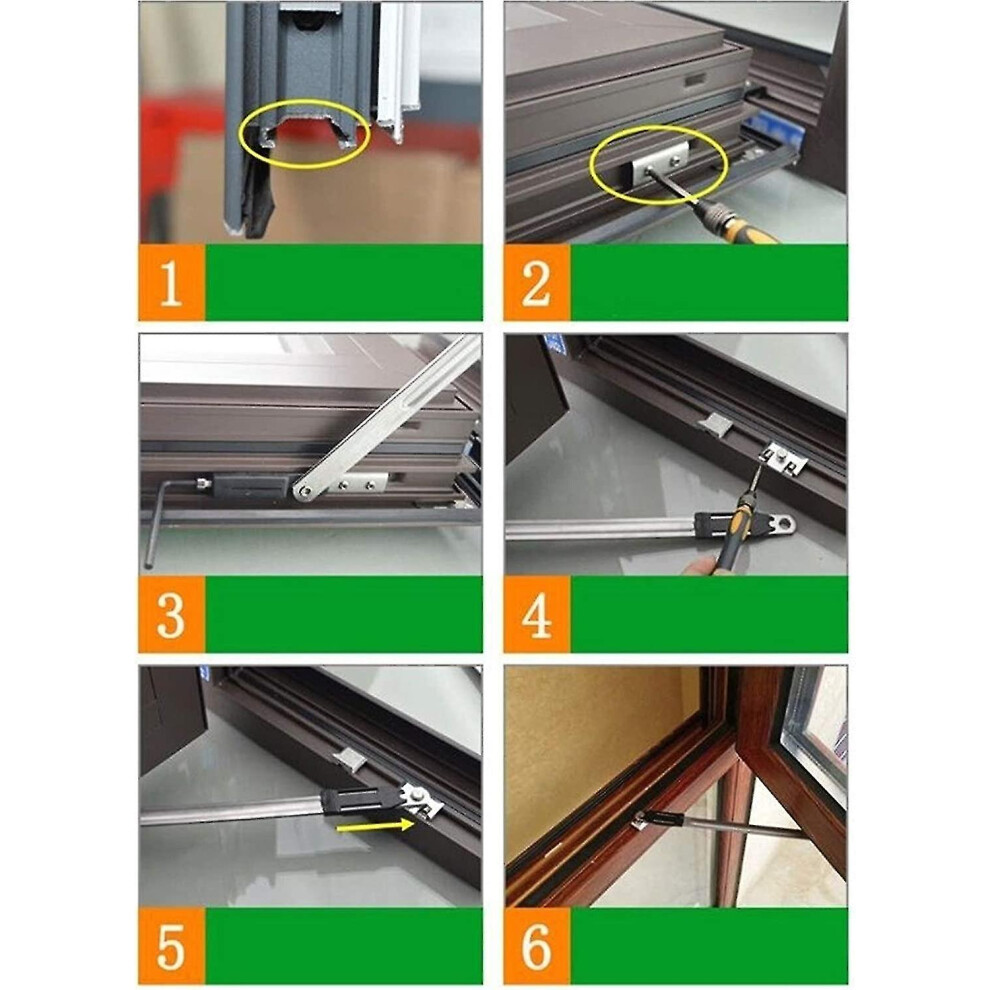 1

2

3

4

5

6