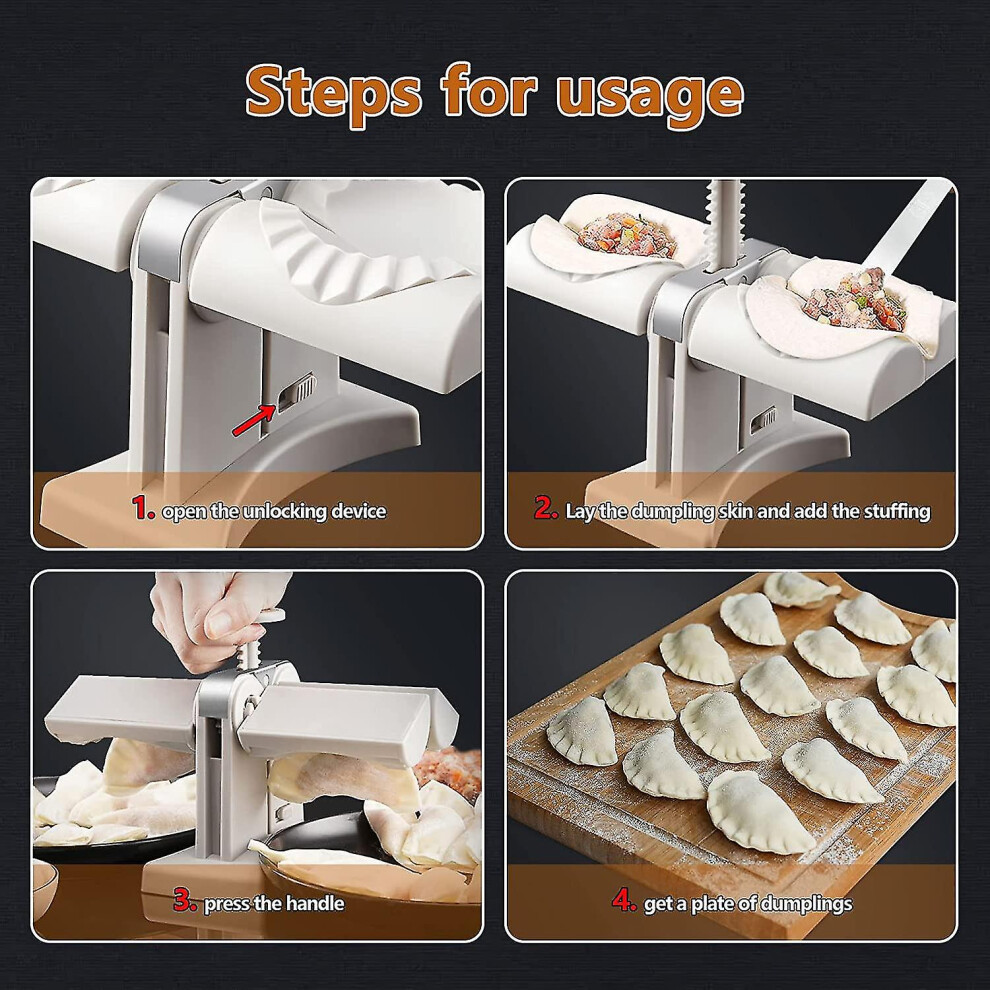 Steps for usage

1. open the unlocking device

2. Lay the dumpling skin and add the stuffing

3. press the handle

4. get a plate of dumplings