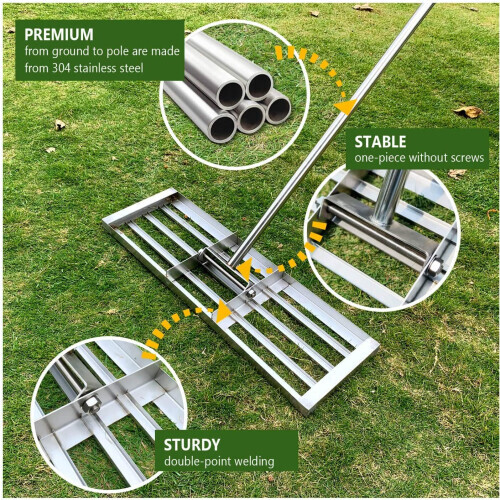 PREMIUM
from ground to pole are made from 304 stainless steel

STABLE
one-piece without screws

STURDY
double-point welding