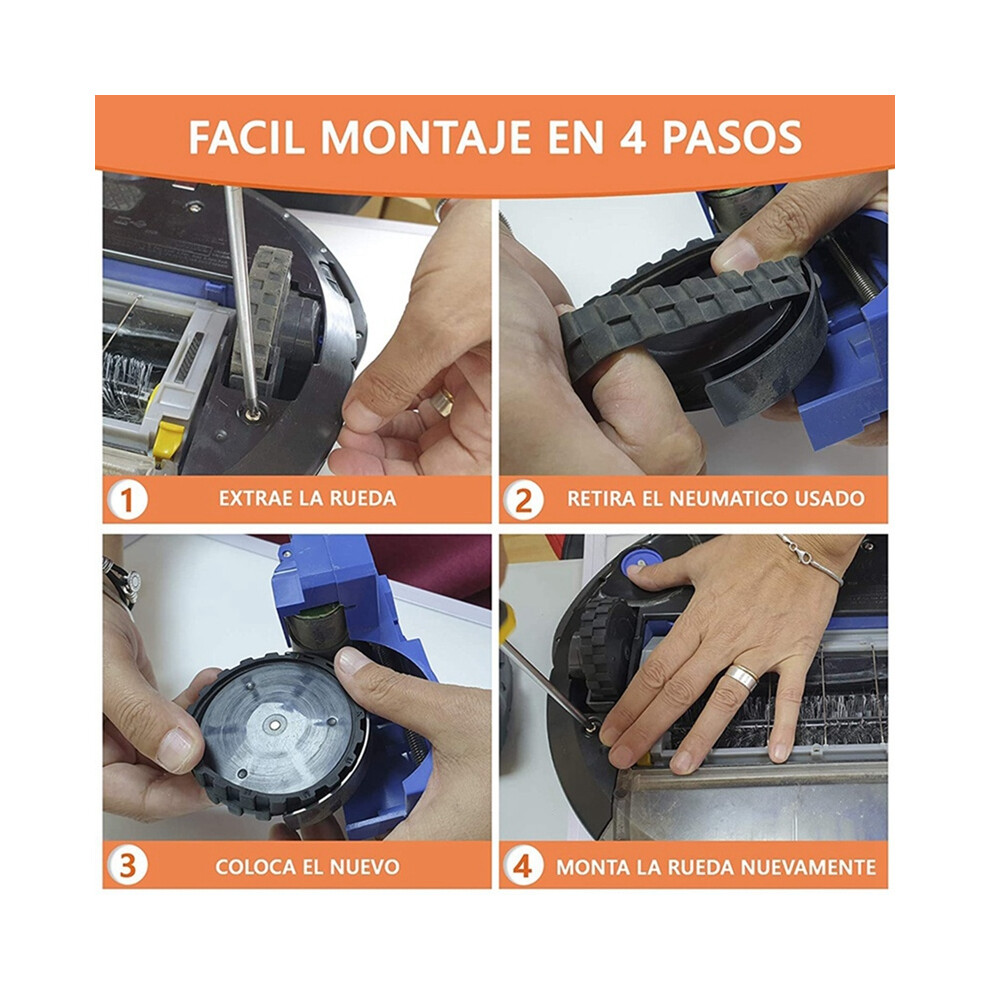 FACIL MONTAJE EN 4 PASOS

1 EXTRAE LA RUEDA

2 RETIRA EL NEUMATICO USADO

3 COLOCA EL NUEVO

4 MONTA LA RUEDA NUEVAMENTE