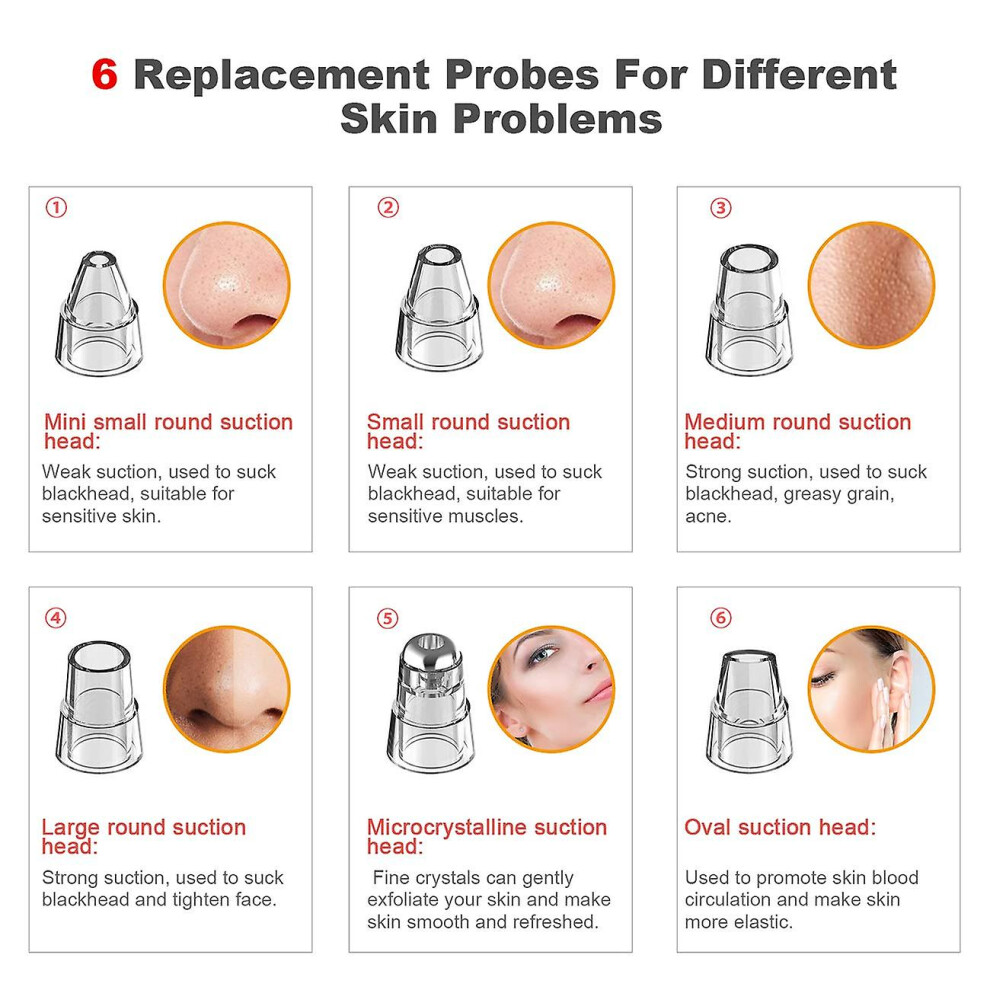 6 Replacement Probes For Different Skin Problems

①

Mini small round suction head:

Weak suction, used to suck blackhead, suitable for sensitive skin.

②

Small round suction head:

Weak suction, used to suck blackhead, suitable for sensitive muscles.

③

Medium round suction head:

Strong suction, used to suck blackhead, greasy grain, acne.

④

Large round suction head:

Strong suction, used to suck blackhead and tighten face.

⑤

Microcrystalline suction head:

Fine crystals can gently exfoliate your skin and make skin smooth and refreshed.

⑥

Oval suction head:

Used to promote skin blood circulation and make skin more elastic.