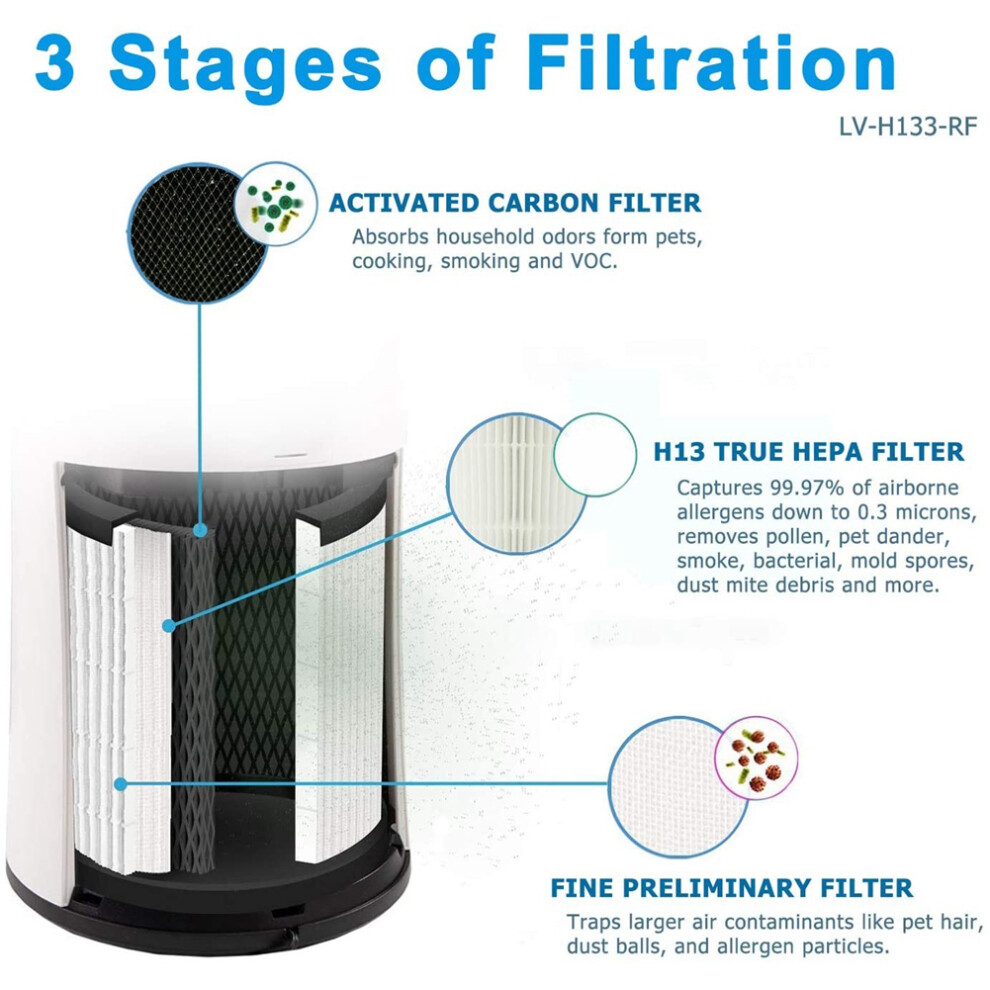 3 Stages of Filtration

LV-H133-RF

ACTIVATED CARBON FILTER
Absorbs household odors form pets, cooking, smoking and VOC.

H13 TRUE HEPA FILTER
Captures 99.97% of airborne allergens down to 0.3 microns, removes pollen, pet dander, smoke, bacterial, mold spores, dust mite debris and more.

FINE PRELIMINARY FILTER
Traps larger air contaminants like pet hair, dust balls, and allergen particles.