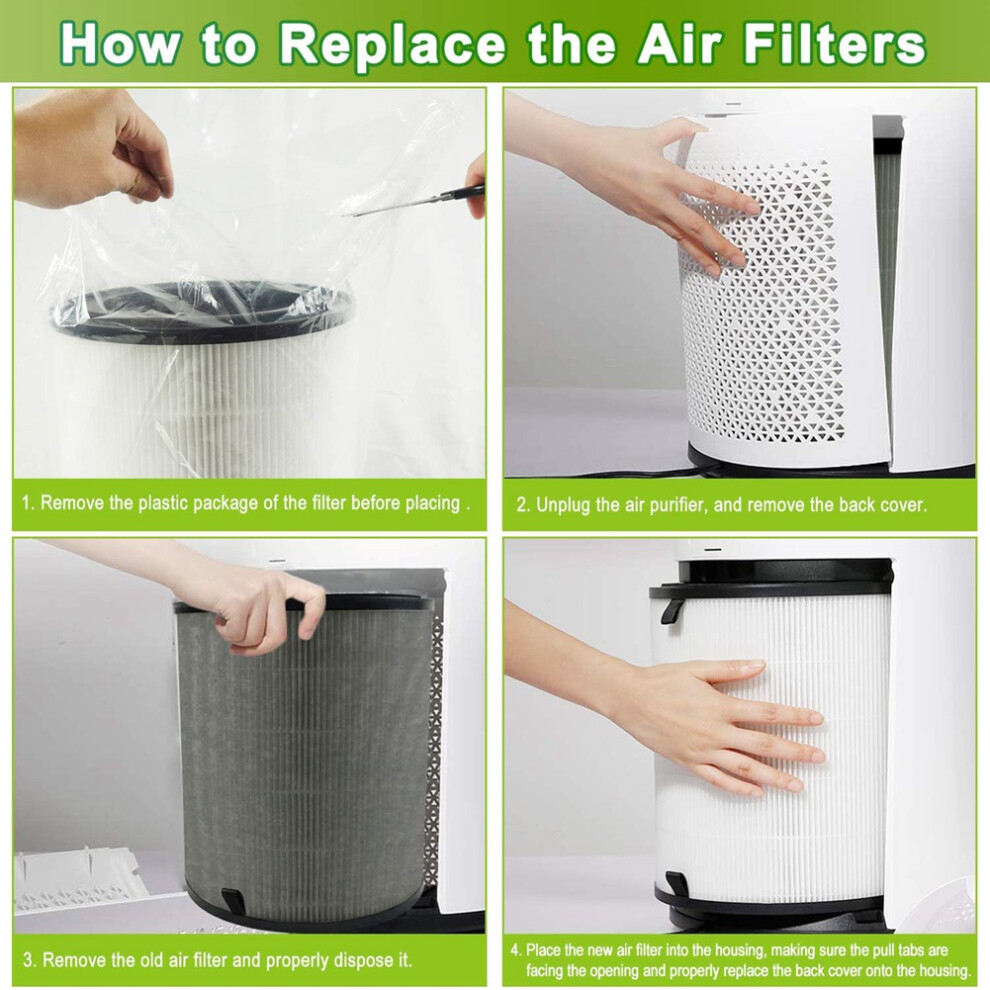 How to Replace the Air Filters

1. Remove the plastic package of the filter before placing .

2. Unplug the air purifier, and remove the back cover.

3. Remove the old air filter and properly dispose it.

4. Place the new air filter into the housing, making sure the pull tabs are facing the opening and properly replace the back cover onto the housing.