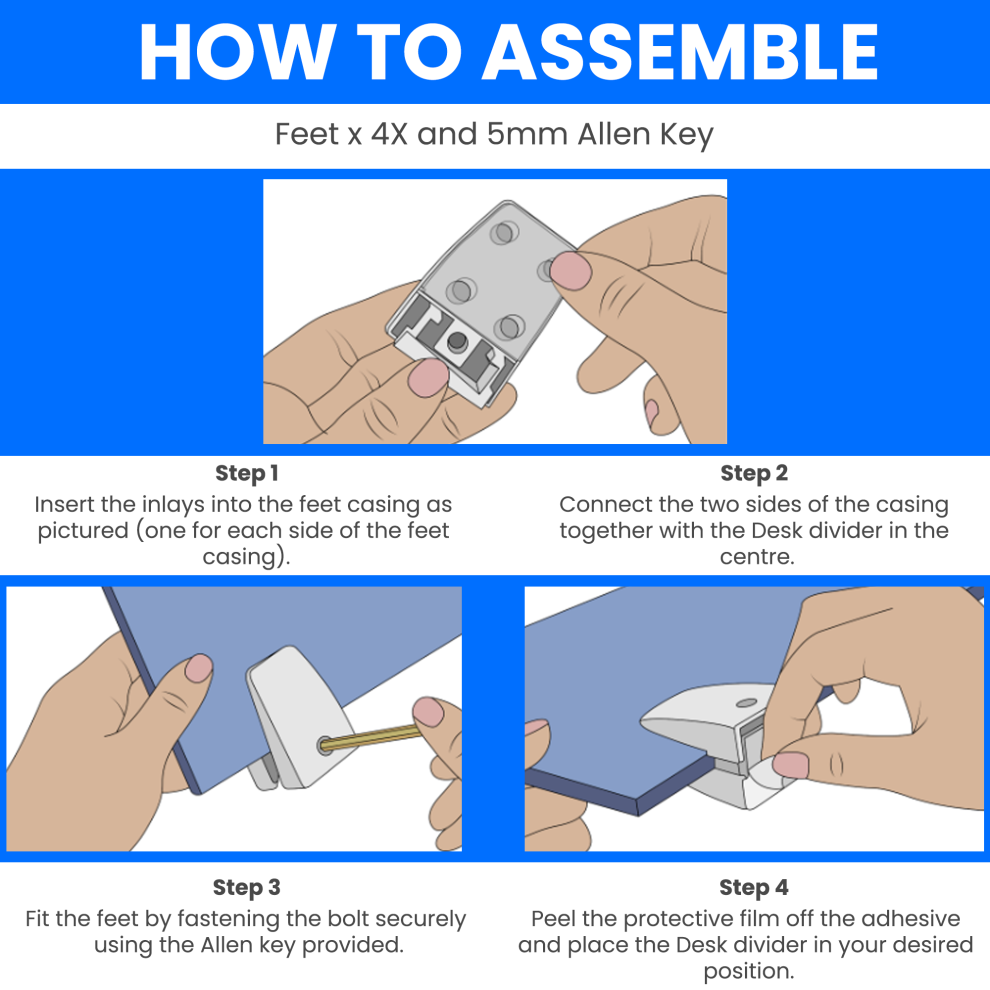 HOW TO ASSEMBLE

Feet x 4X and 5mm Allen Key

Step 1
Insert the inlays into the feet casing as pictured (one for each side of the feet casing).

Step 2
Connect the two sides of the casing together with the Desk divider in the centre.

Step 3
Fit the feet by fastening the bolt securely using the Allen key provided.

Step 4
Peel the protective film off the adhesive and place the Desk divider in your desired position.