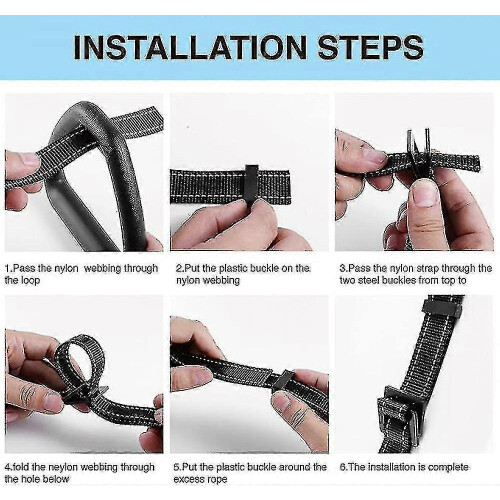 INSTALLATION STEPS

1.Pass the nylon webbing through the loop

2.Put the plastic buckle on the nylon webbing

3.Pass the nylon strap through the two steel buckles from top to

4.fold the neylon webbing through the hole below

5.Put the plastic buckle around the excess rope

6.The installation is complete