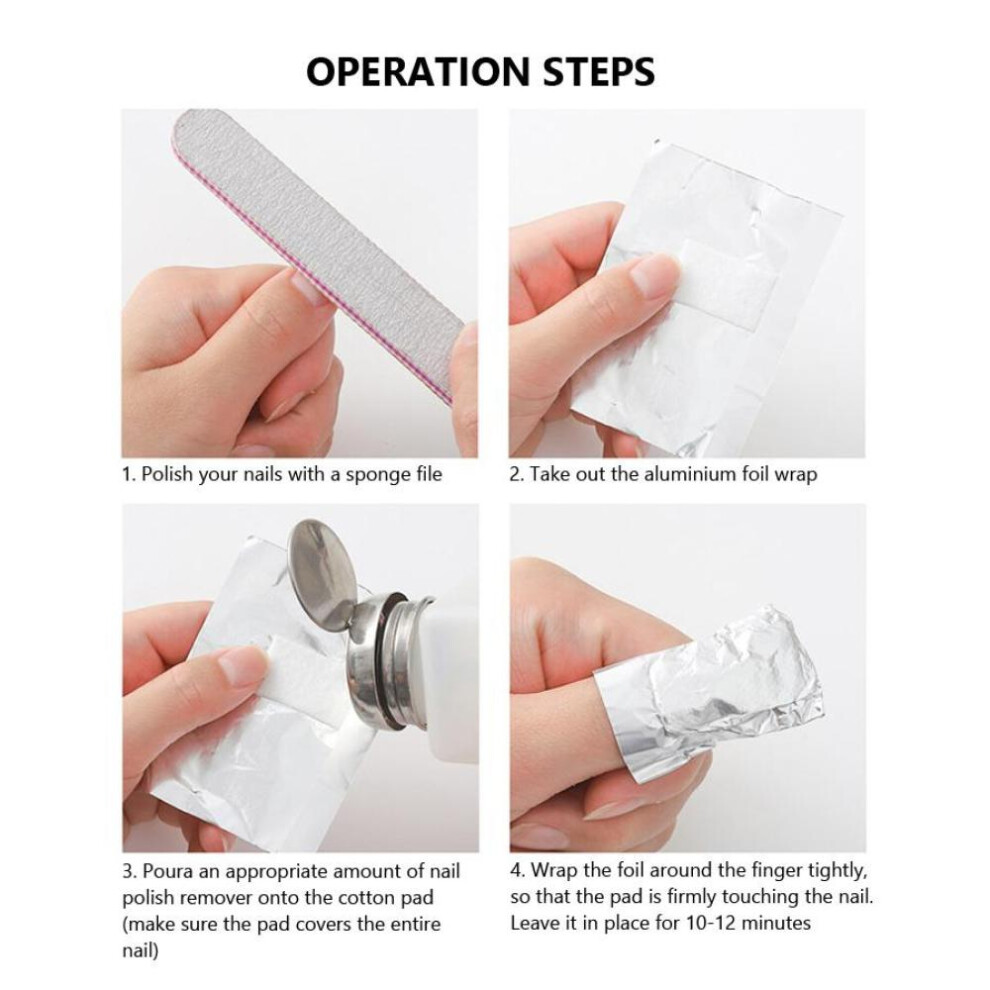 OPERATION STEPS

1. Polish your nails with a sponge file

2. Take out the aluminium foil wrap

3. Poura an appropriate amount of nail polish remover onto the cotton pad (make sure the pad covers the entire nail)

4. Wrap the foil around the finger tightly, so that the pad is firmly touching the nail. Leave it in place for 10-12 minutes