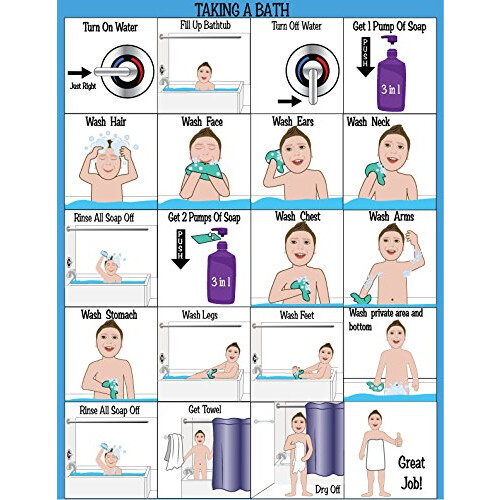 TAKING A BATH

Turn On Water
Just Right

Fill Up Bathtub

Turn Off Water

Get 1 Pump Of Soap
PUSH
3 in 1

Wash Hair

Wash Face

Wash Ears

Wash Neck

Rinse All Soap Off

Get 2 Pumps Of Soap
PUSH
3 in 1

Wash Chest

Wash Arms

Wash Stomach

Wash Legs

Wash Feet

Wash private area and bottom

Rinse All Soap Off

Get Towel

Dry Off

Great Job!