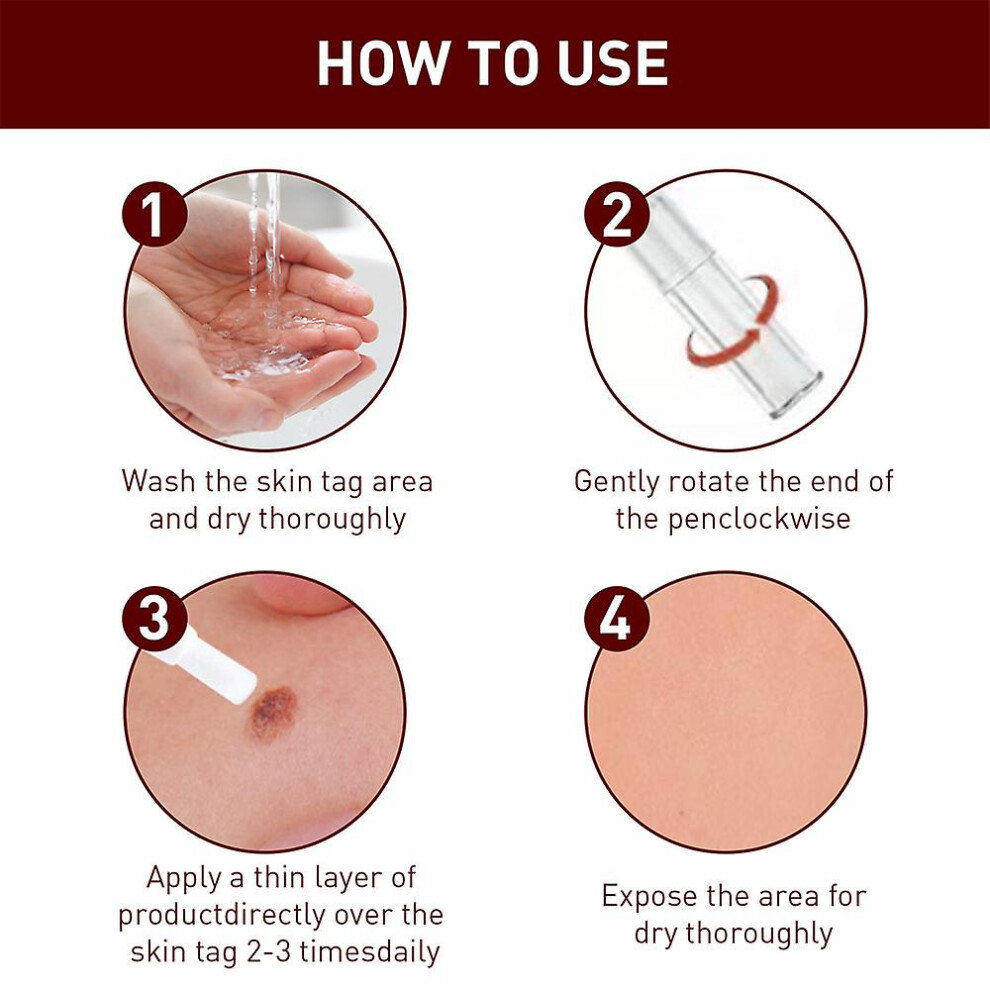 HOW TO USE

1

Wash the skin tag area and dry thoroughly

2

Gently rotate the end of the penclockwise

3

Apply a thin layer of productdirectly over the skin tag 2-3 timesdaily

4

Expose the area for dry thoroughly