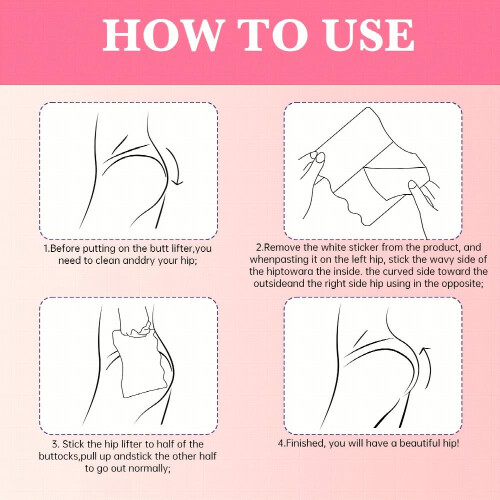 HOW TO USE

1.Before putting on the butt lifter,you need to clean anddry your hip;

2.Remove the white sticker from the product, and whenpasting it on the left hip, stick the wavy side of the hiptowara the inside. the curved side toward the outsideand the right side hip using in the opposite;

3. Stick the hip lifter to half of the buttocks,pull up andstick the other half to go out normally;

4.Finished, you will have a beautiful hip!