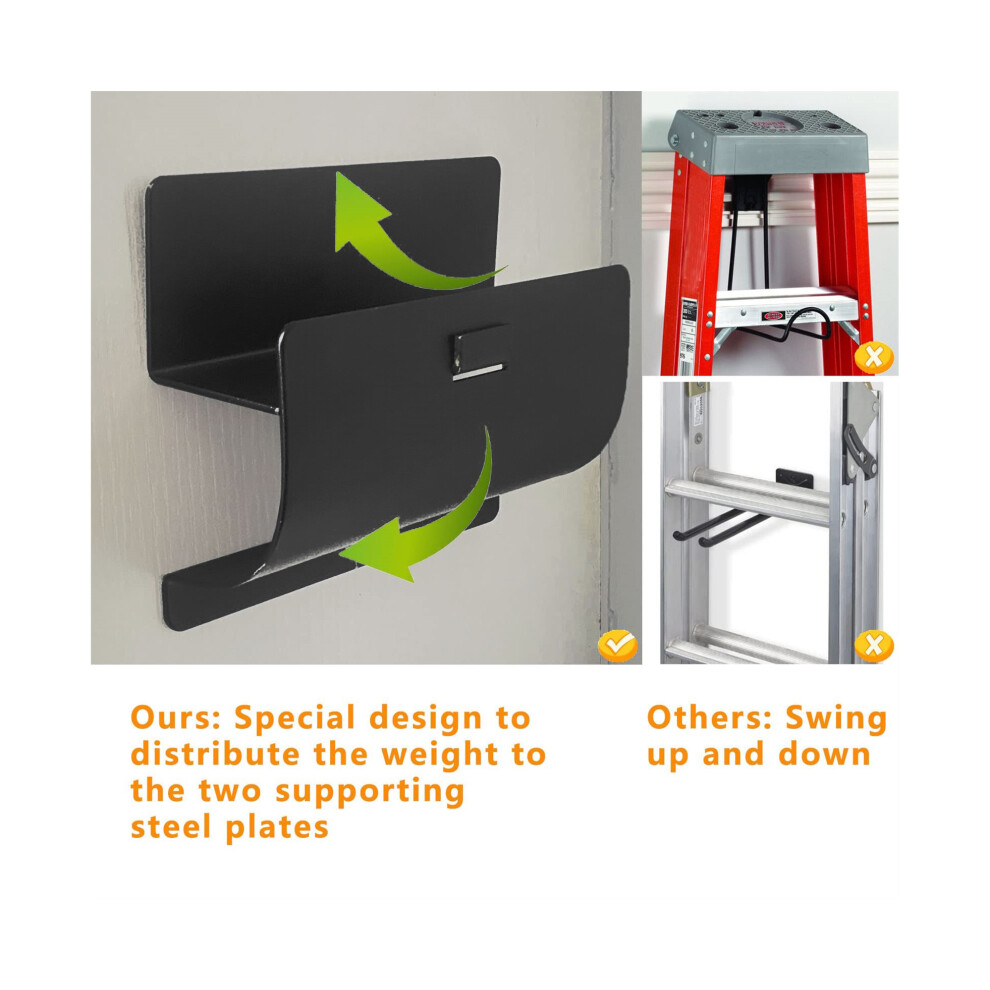 Ours: Special design to distribute the weight to the two supporting steel plates

Others: Swing up and down