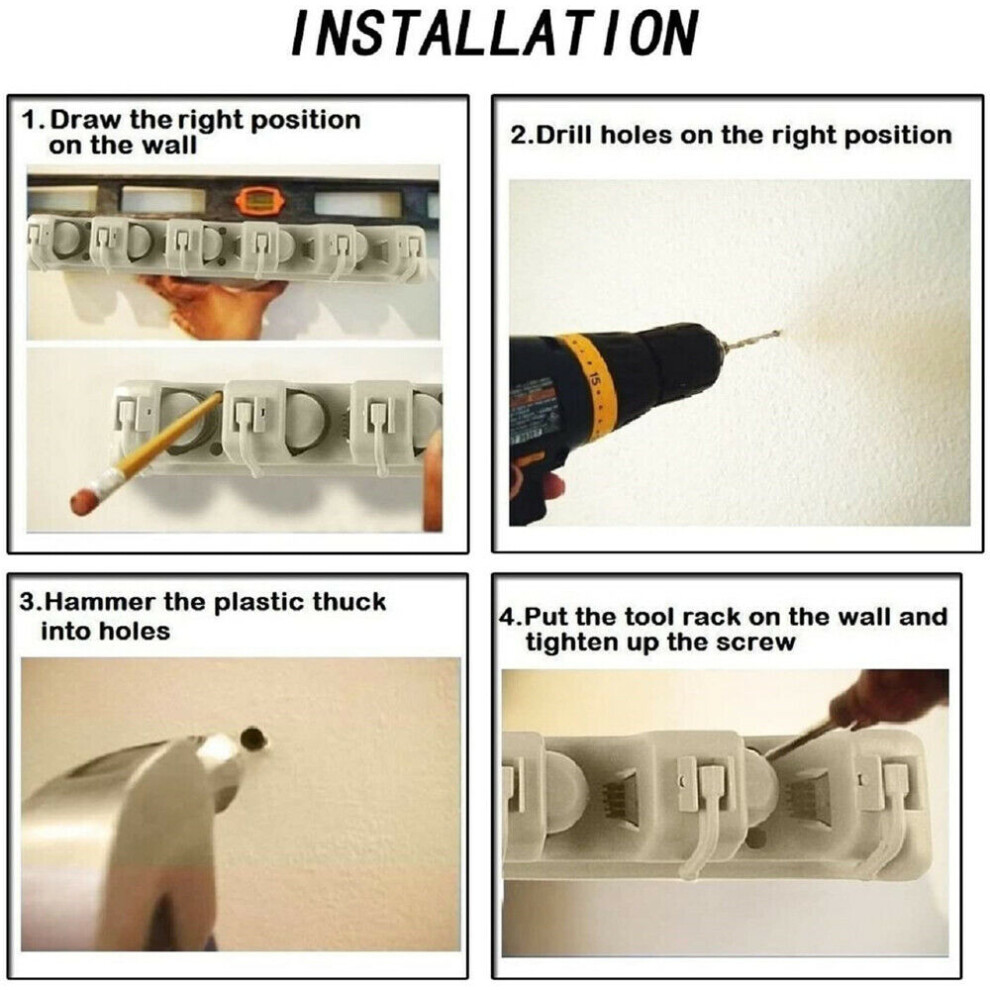 INSTALLATION

1. Draw the right position on the wall

2.Drill holes on the right position

15

3.Hammer the plastic thuck into holes

4.Put the tool rack on the wall and tighten up the screw