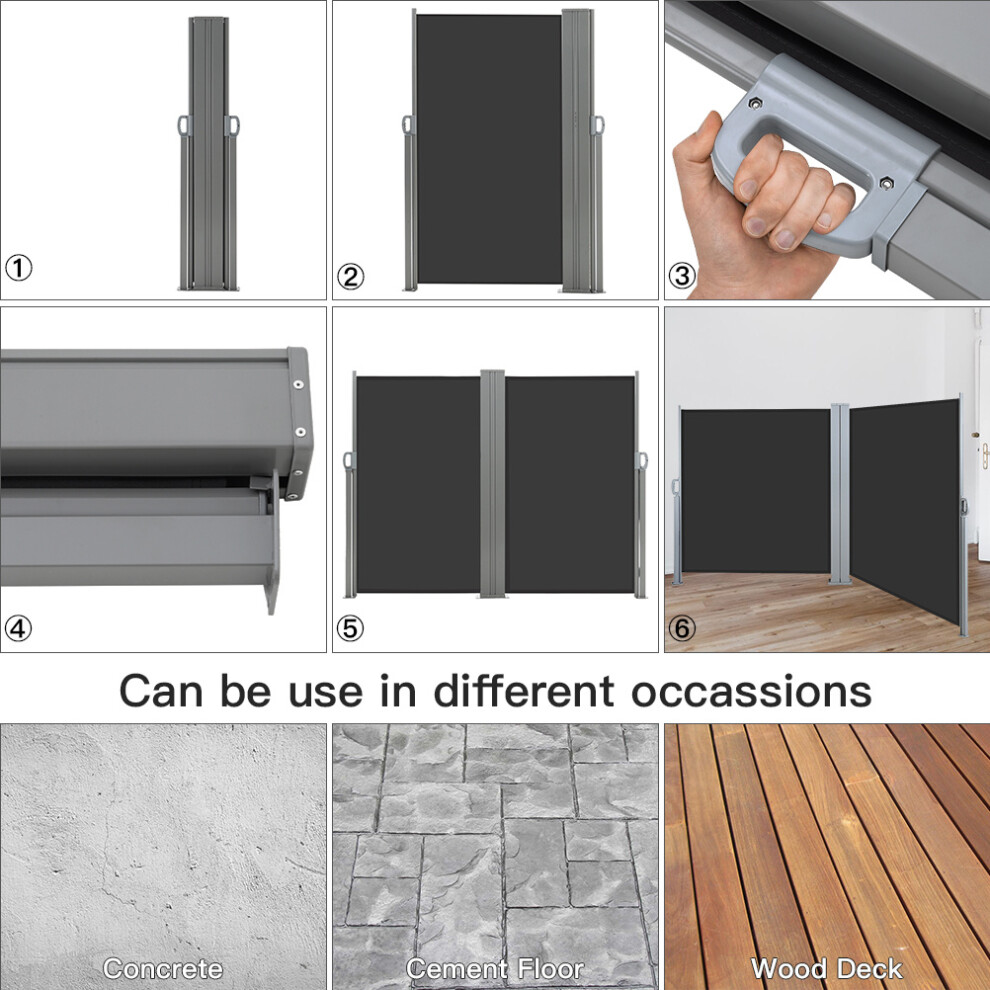 ①
②
③
④
⑤
⑥

Can be use in different occassions

Concrete
Cement Floor
Wood Deck