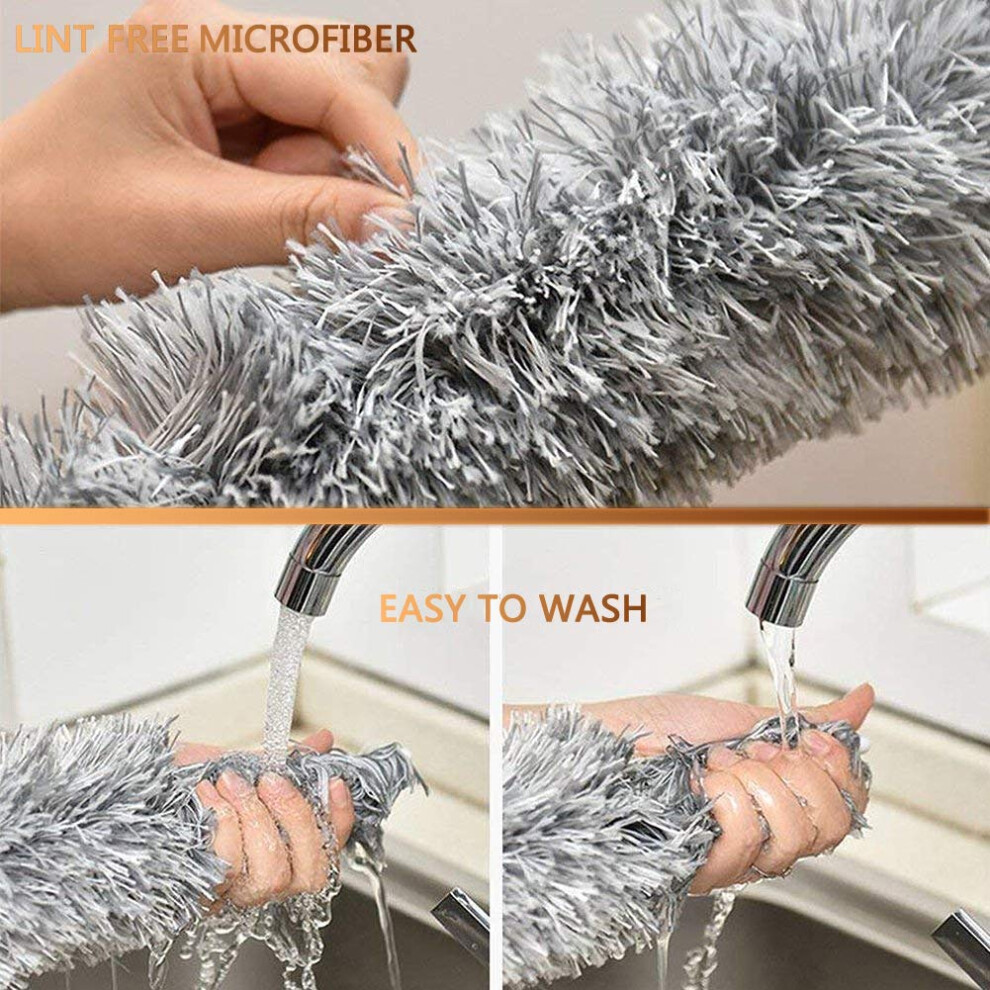 LINT FREE MICROFIBER

EASY TO WASH