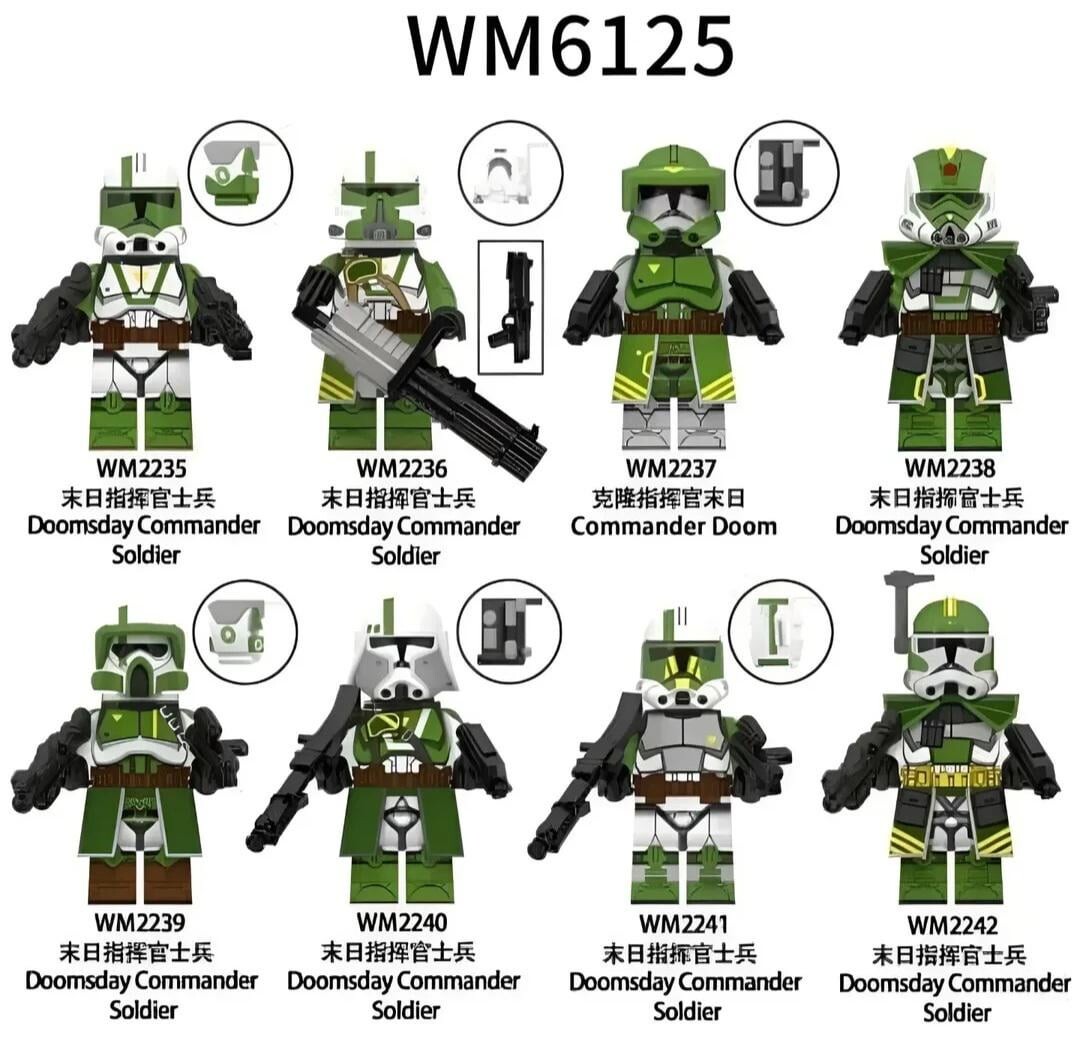 WM6125

WM2235
末日指挥官士兵
Doomsday Commander Soldier

WM2236
末日指挥官士兵
Doomsday Commander Soldier

WM2237
克隆指挥官末日
Commander Doom

WM2238
末日指挥官士兵
Doomsday Commander Soldier

WM2239
末日指挥官士兵
Doomsday Commander Soldier

WM2240
末日指挥官士兵
Doomsday Commander Soldier

WM2241
末日指挥官士兵
Doomsday Commander Soldier

WM2242
末日指挥官士兵
Doomsday Commander Soldier