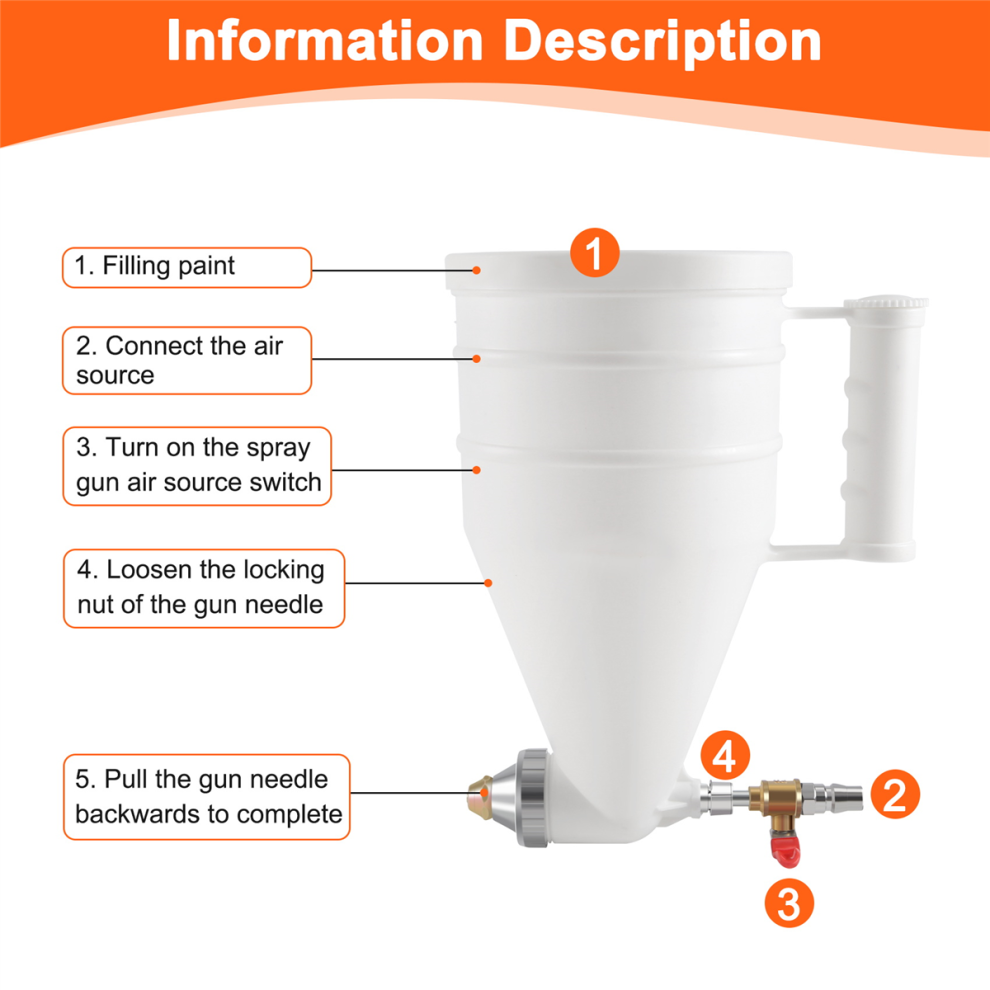 Information Description

1. Filling paint

2. Connect the air source

3. Turn on the spray gun air source switch

4. Loosen the locking nut of the gun needle

5. Pull the gun needle backwards to complete

1

4

2

3