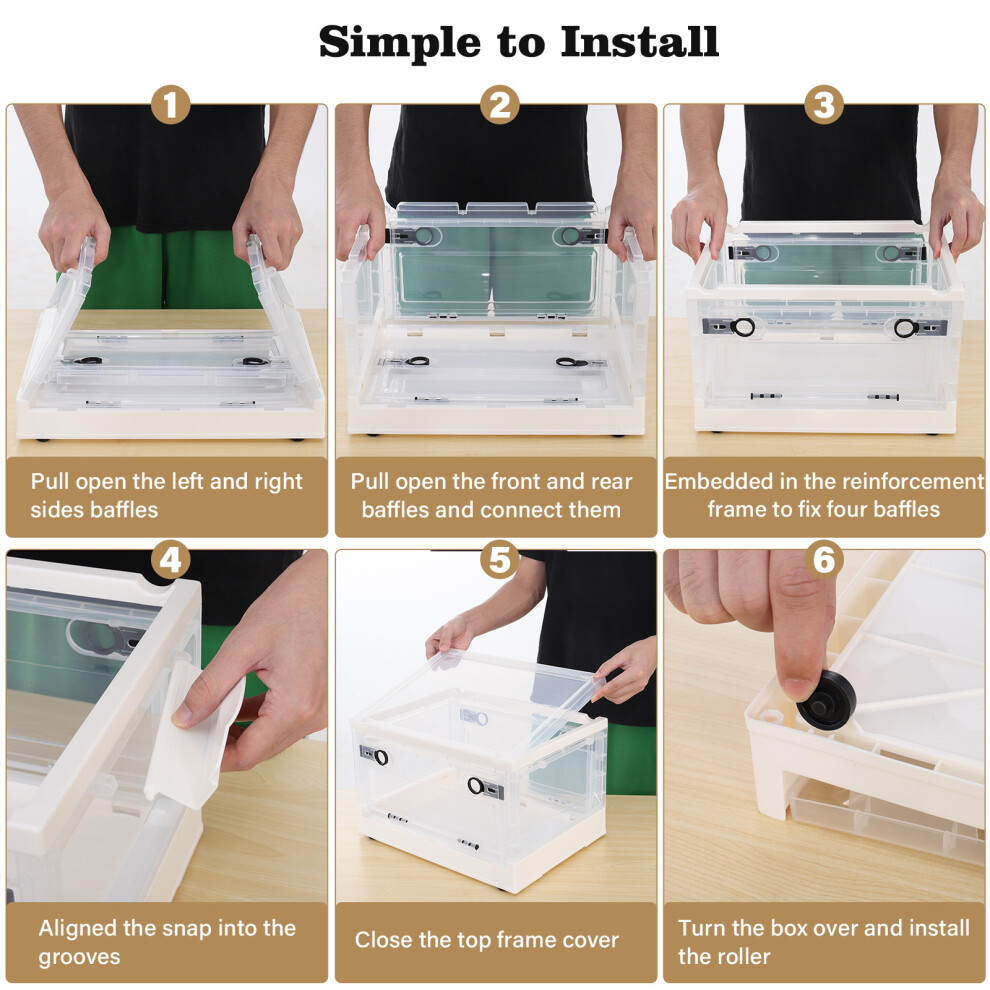 Simple to Install

1

Pull open the left and right sides baffles

2

Pull open the front and rear baffles and connect them

3

Embedded in the reinforcement frame to fix four baffles

4

Aligned the snap into the grooves

5

Close the top frame cover

6

Turn the box over and install the roller