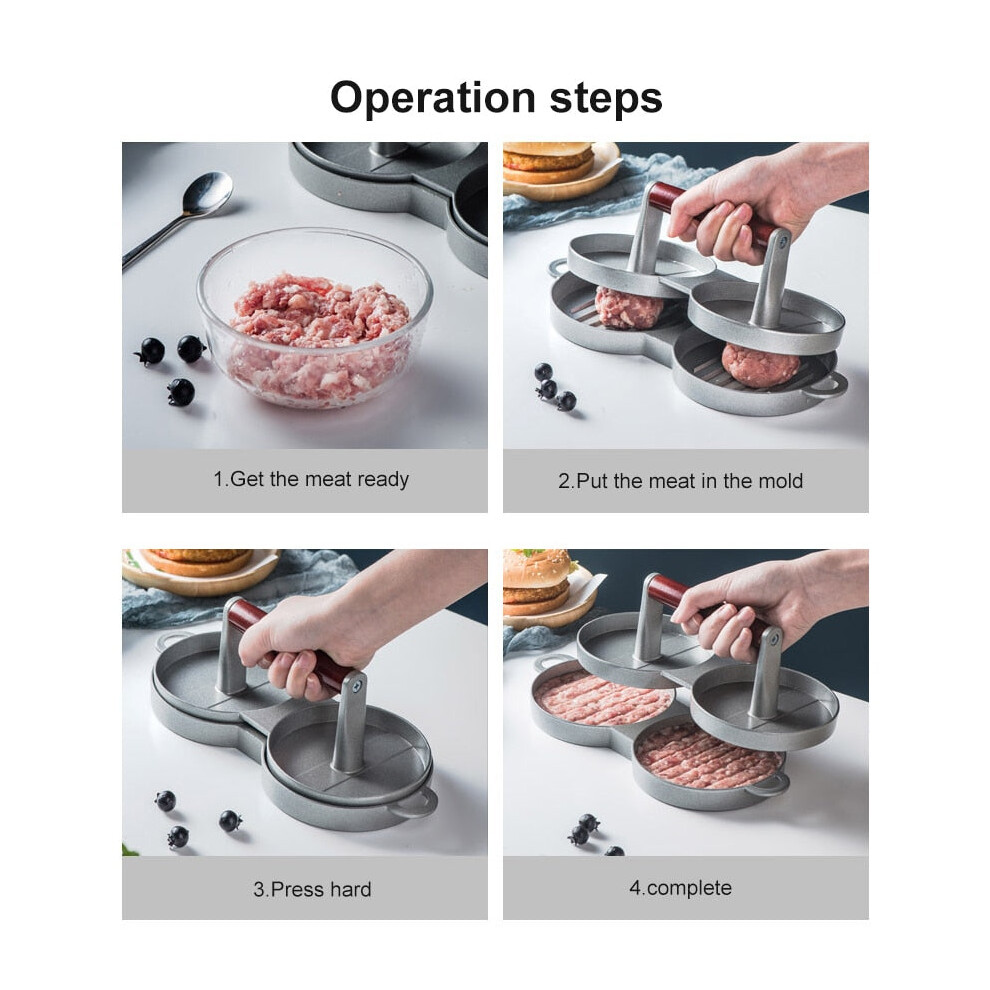 Operation steps

1.Get the meat ready

2.Put the meat in the mold

3.Press hard

4.complete