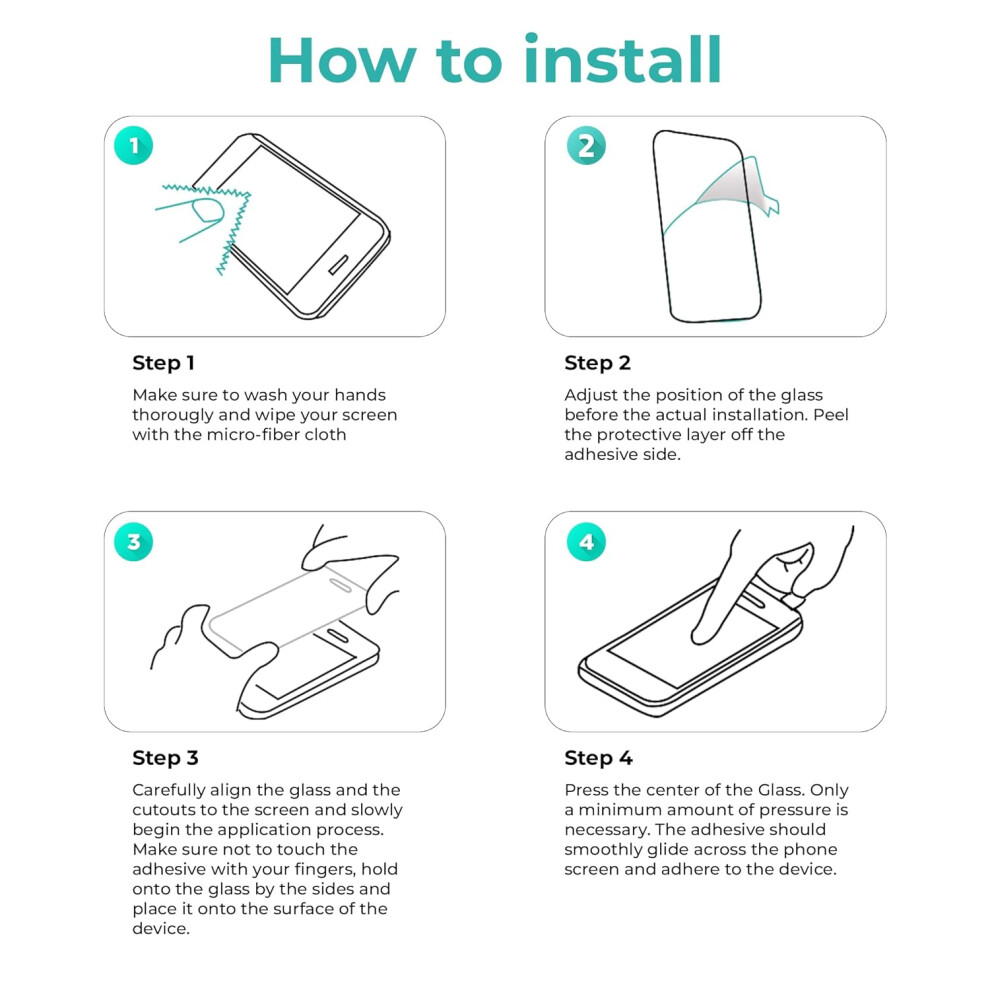 How to install

1

Step 1

Make sure to wash your hands thorougly and wipe your screen with the micro-fiber cloth

2

Step 2

Adjust the position of the glass before the actual installation. Peel the protective layer off the adhesive side.

3

Step 3

Carefully align the glass and the cutouts to the screen and slowly begin the application process. Make sure not to touch the adhesive with your fingers, hold onto the glass by the sides and place it onto the surface of the device.

4

Step 4

Press the center of the Glass. Only a minimum amount of pressure is necessary. The adhesive should smoothly glide across the phone screen and adhere to the device.