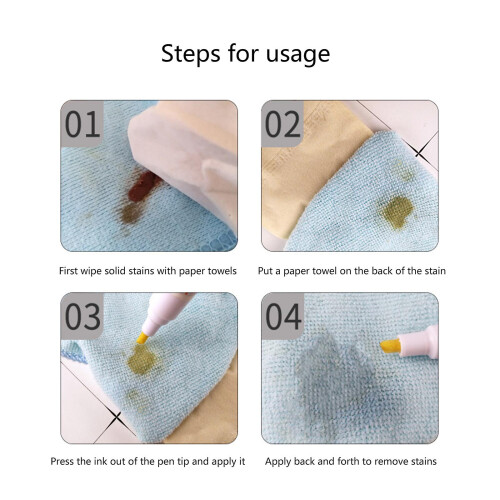 Steps for usage

01

First wipe solid stains with paper towels

02

Put a paper towel on the back of the stain

03

Press the ink out of the pen tip and apply it

04

Apply back and forth to remove stains