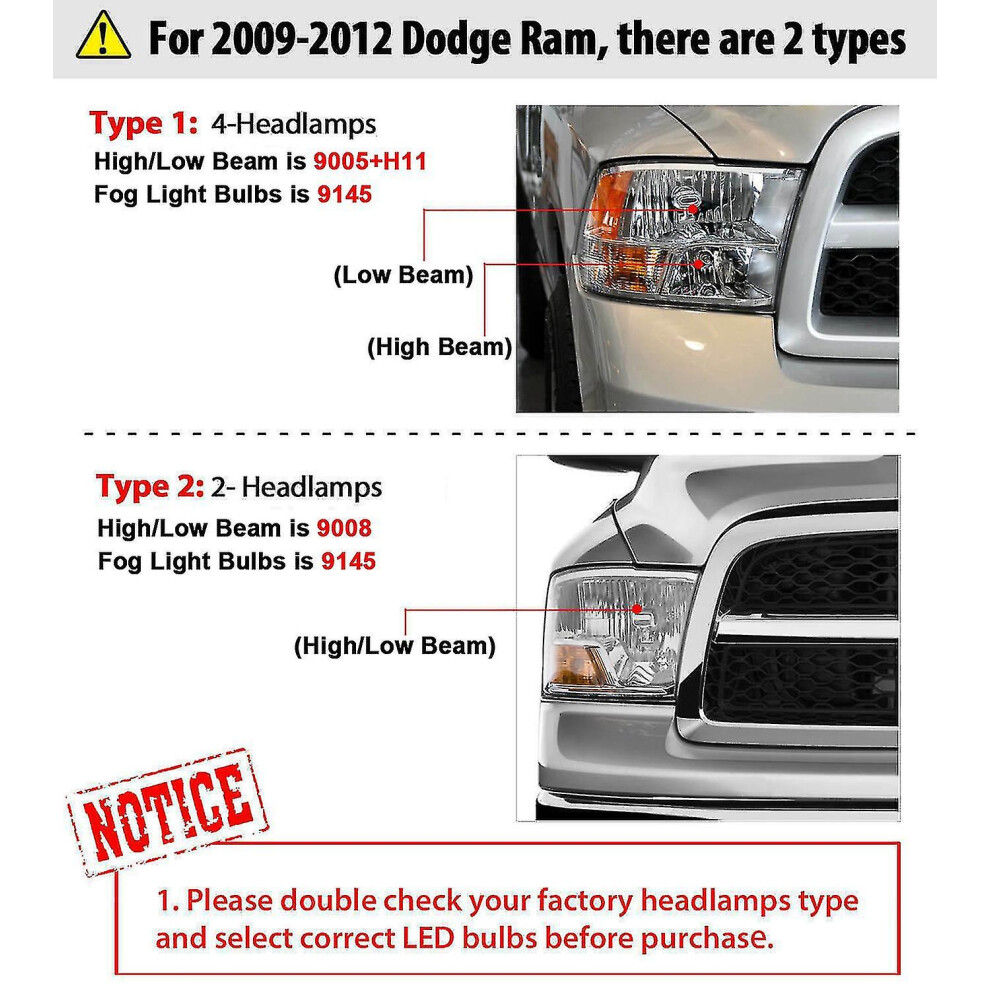 For 2009-2012 Dodge Ram, there are 2 types

Type 1: 4-Headlamps
High/Low Beam is 9005+H11
Fog Light Bulbs is 9145

(Low Beam)

(High Beam)

Type 2: 2- Headlamps
High/Low Beam is 9008
Fog Light Bulbs is 9145

(High/Low Beam)

NOTICE

1. Please double check your factory headlamps type and select correct LED bulbs before purchase.