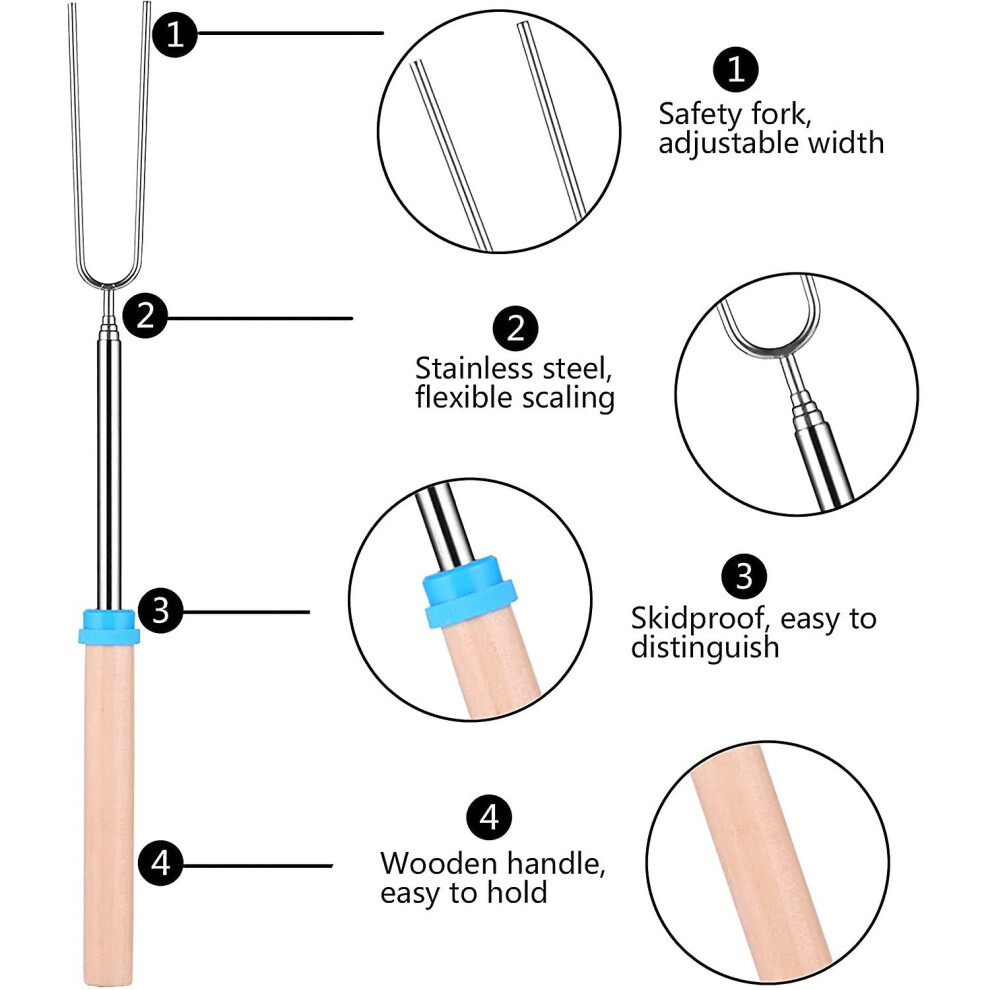 1

1

Safety fork, adjustable width

2

2

Stainless steel, flexible scaling

3

3

Skidproof, easy to distinguish

4

4

Wooden handle, easy to hold