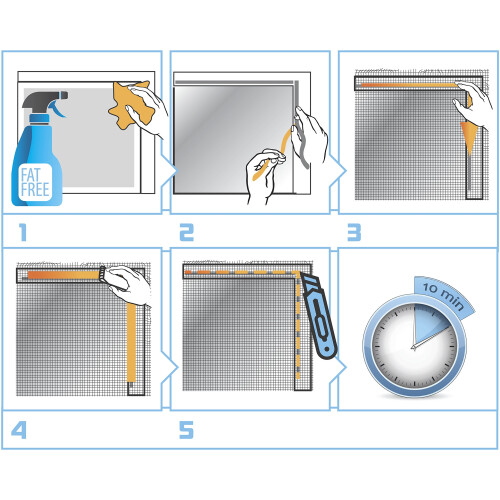 FAT FREE

1

2

3

4

5

10 min