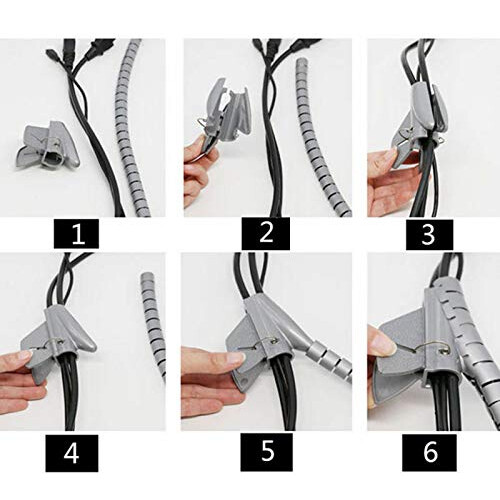 1

2

3

4

5

6