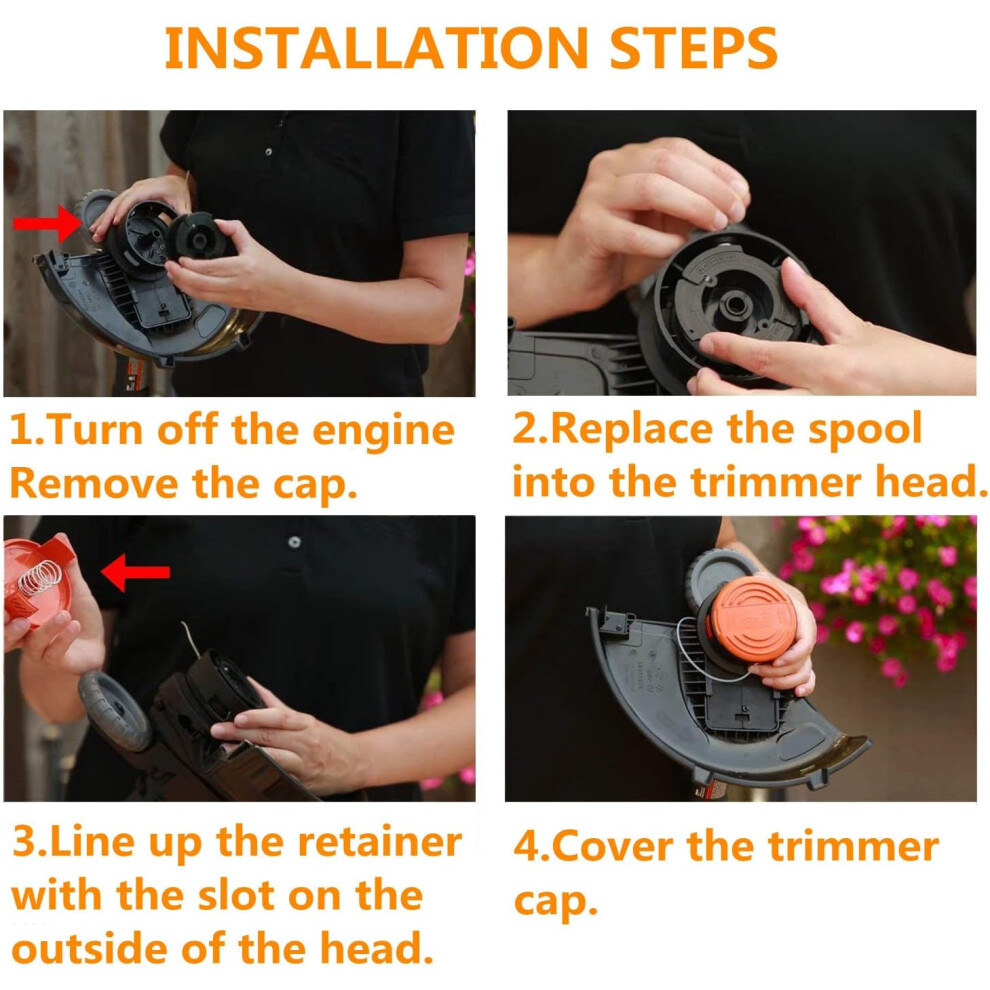 INSTALLATION STEPS

1.Turn off the engine Remove the cap.

2.Replace the spool into the trimmer head.

3.Line up the retainer with the slot on the outside of the head.

4.Cover the trimmer cap.