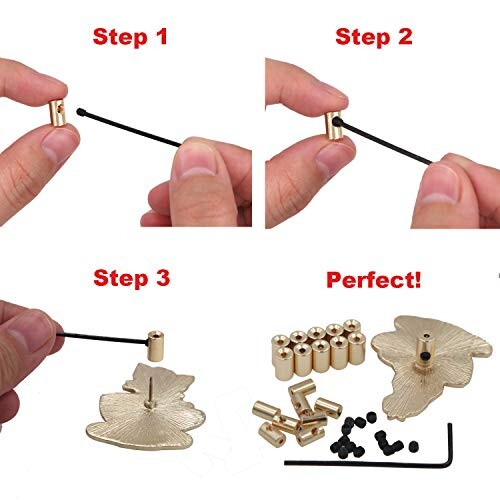 Step 1

Step 2

Step 3

Perfect!