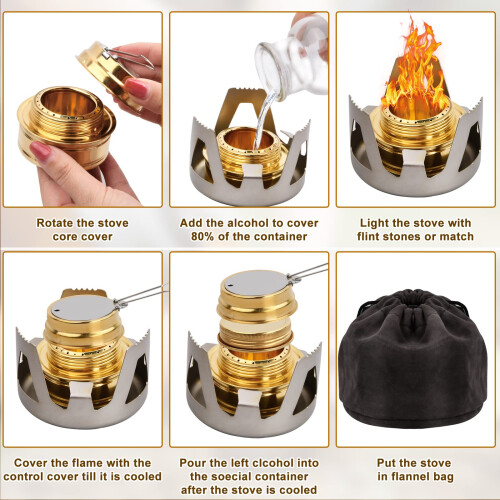 Rotate the stove core cover

Add the alcohol to cover 80% of the container

Light the stove with flint stones or match

Cover the flame with the control cover till it is cooled

Pour the left clcohol into the soecial container after the stove is cooled

Put the stove in flannel bag