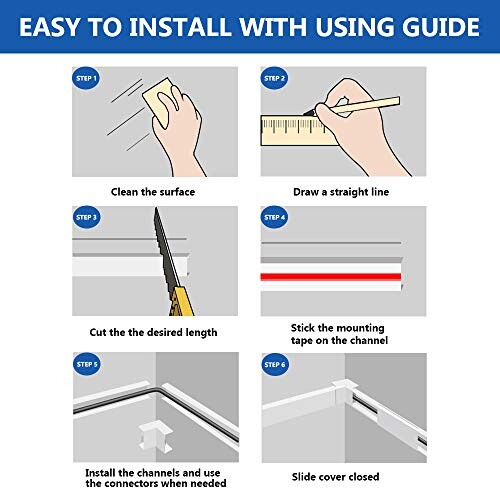 EASY TO INSTALL WITH USING GUIDE

STEP 1

Clean the surface

STEP 2

Draw a straight line

STEP 3

Cut the the desired length

STEP 4

Stick the mounting tape on the channel

STEP 5

Install the channels and use the connectors when needed

STEP 6

Slide cover closed