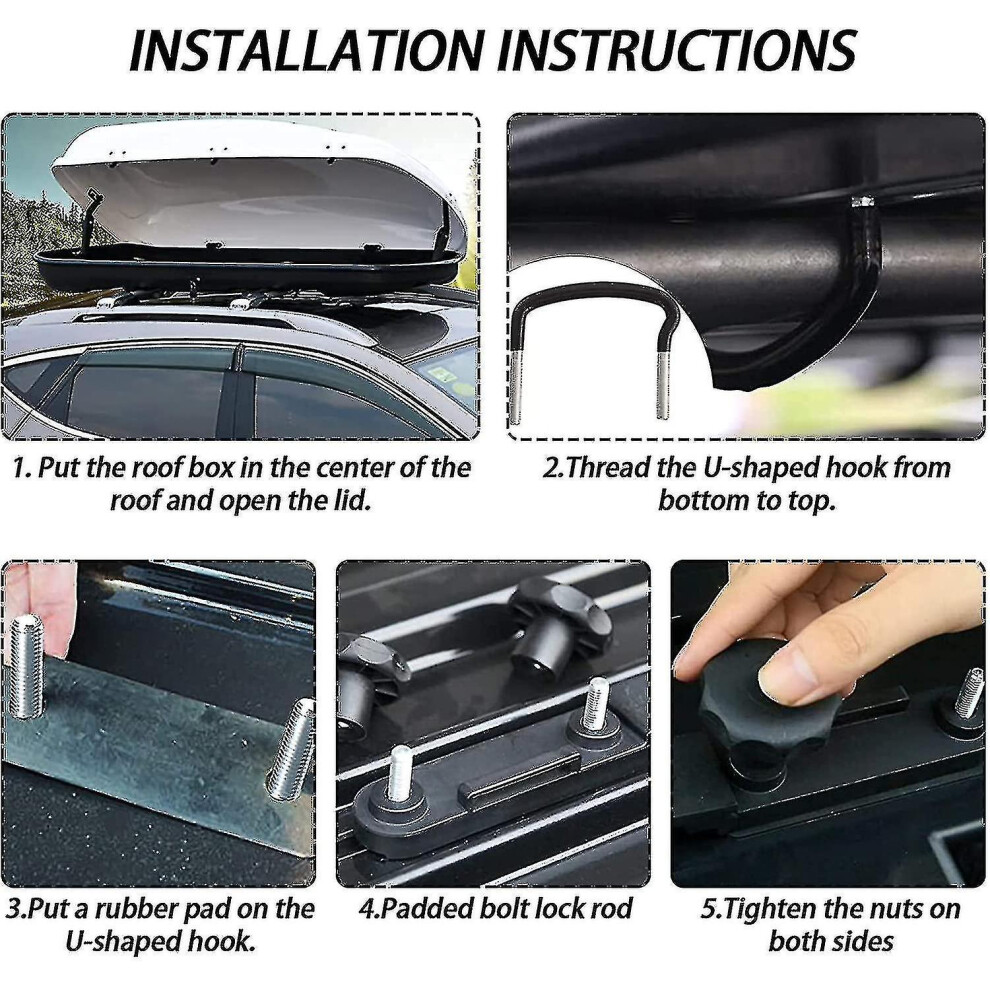 INSTALLATION INSTRUCTIONS

1. Put the roof box in the center of the roof and open the lid.

2.Thread the U-shaped hook from bottom to top.

3.Put a rubber pad on the U-shaped hook.

4.Padded bolt lock rod

5.Tighten the nuts on both sides