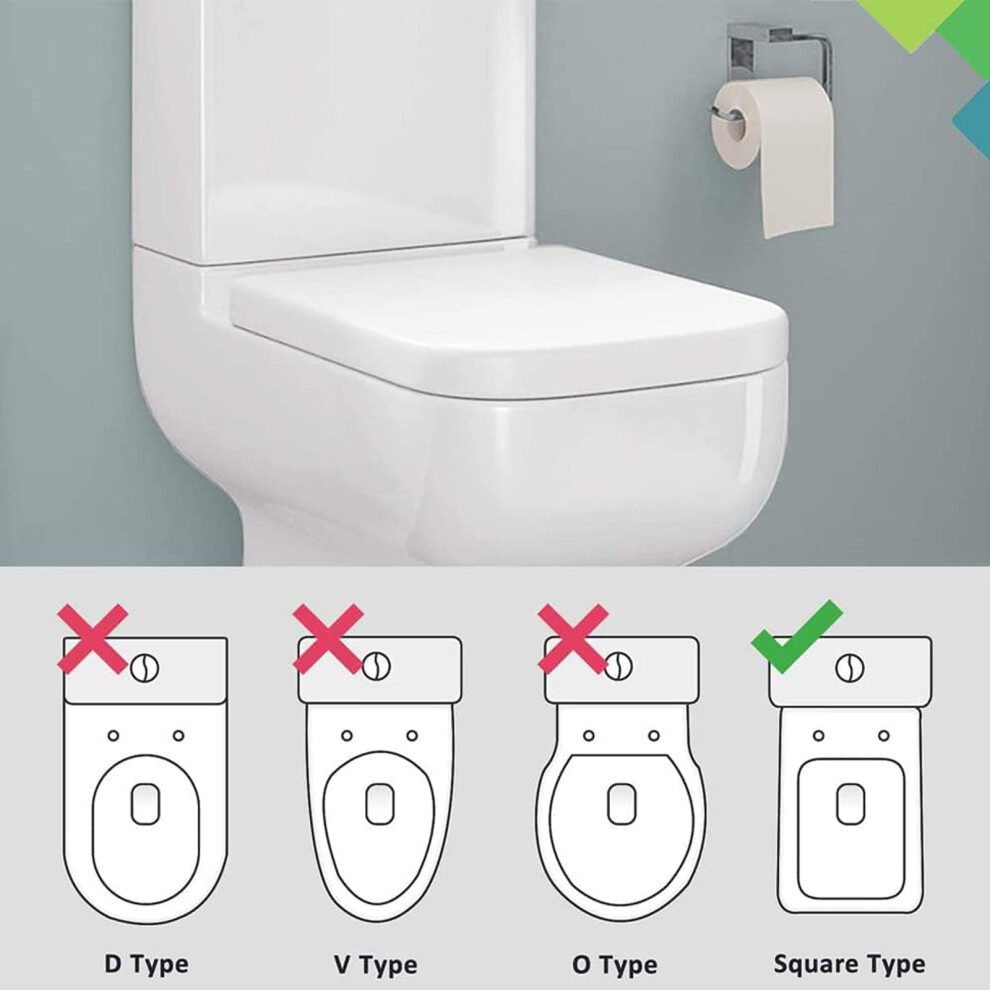 D Type
V Type
O Type
Square Type