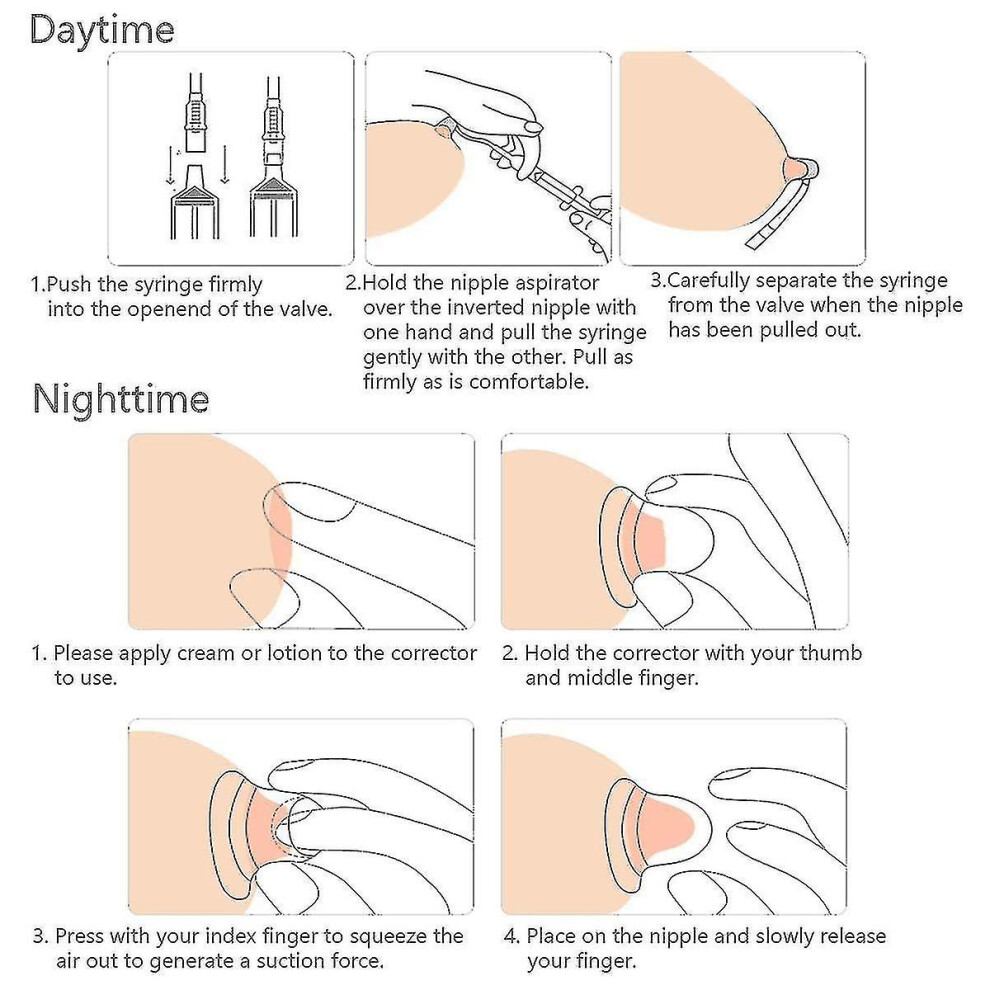 Daytime

1.Push the syringe firmly into the openend of the valve.

2.Hold the nipple aspirator over the inverted nipple with one hand and pull the syringe gently with the other. Pull as firmly as is comfortable.

3.Carefully separate the syringe from the valve when the nipple has been pulled out.

Nighttime

1. Please apply cream or lotion to the corrector to use.

2. Hold the corrector with your thumb and middle finger.

3. Press with your index finger to squeeze the air out to generate a suction force.

4. Place on the nipple and slowly release your finger.